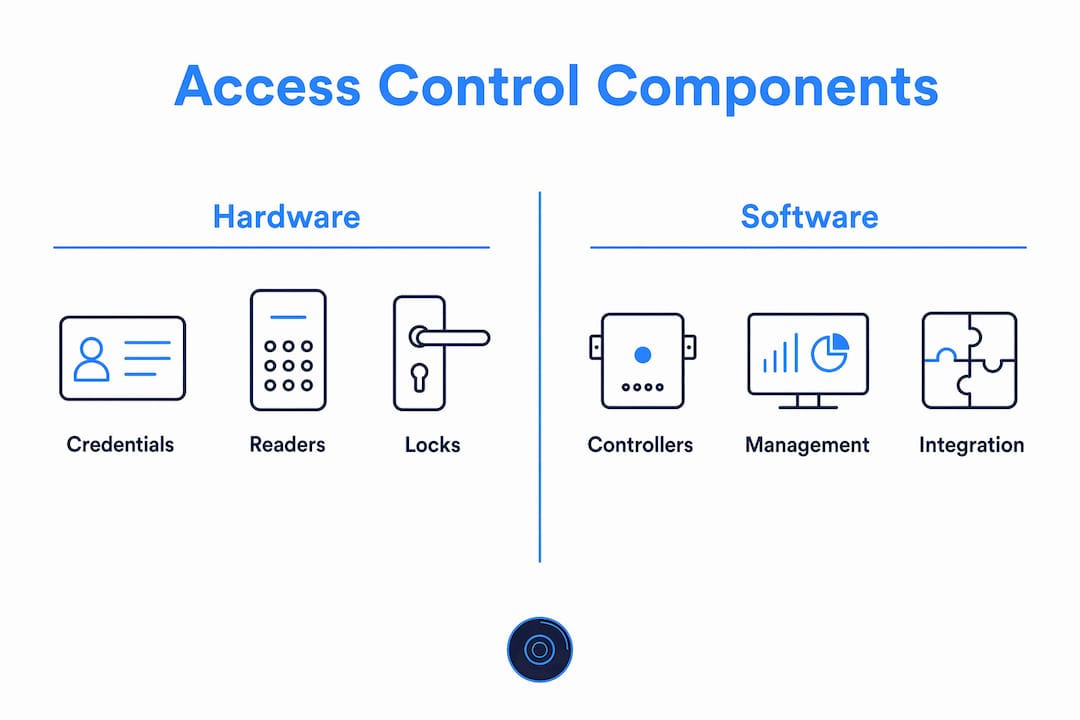 Access Control Components

Hardware

Credentials

Readers

Locks

Software

Controllers

Management

Integration