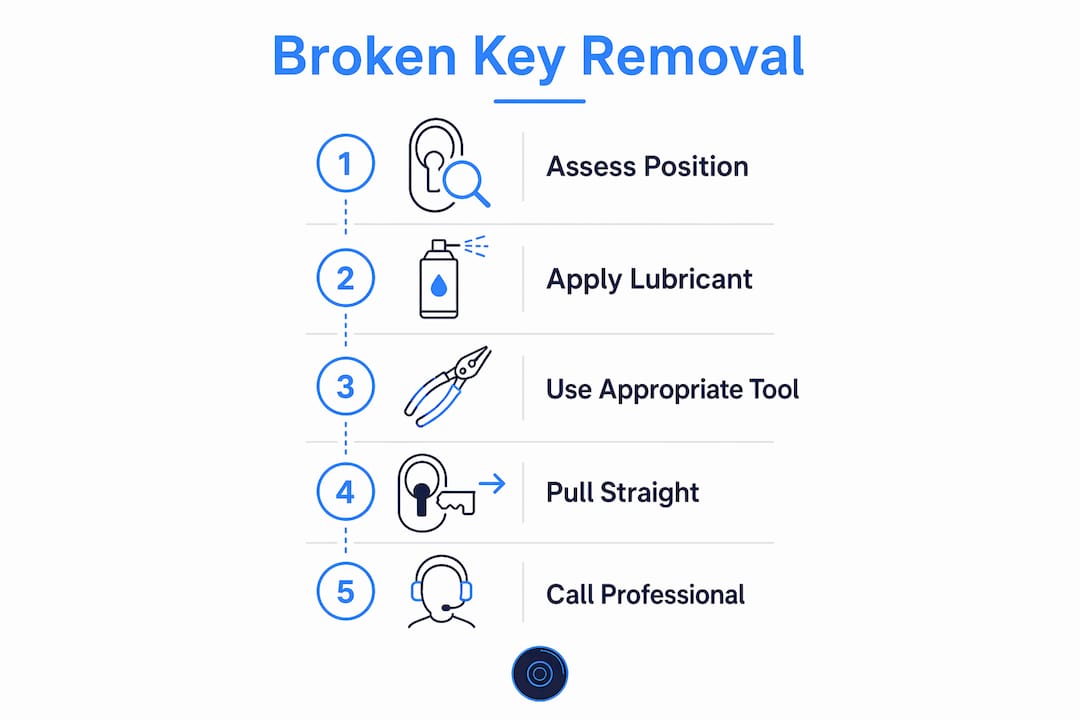 Broken Key Removal

1 Assess Position

2 Apply Lubricant

3 Use Appropriate Tool

4 Pull Straight

5 Call Professional