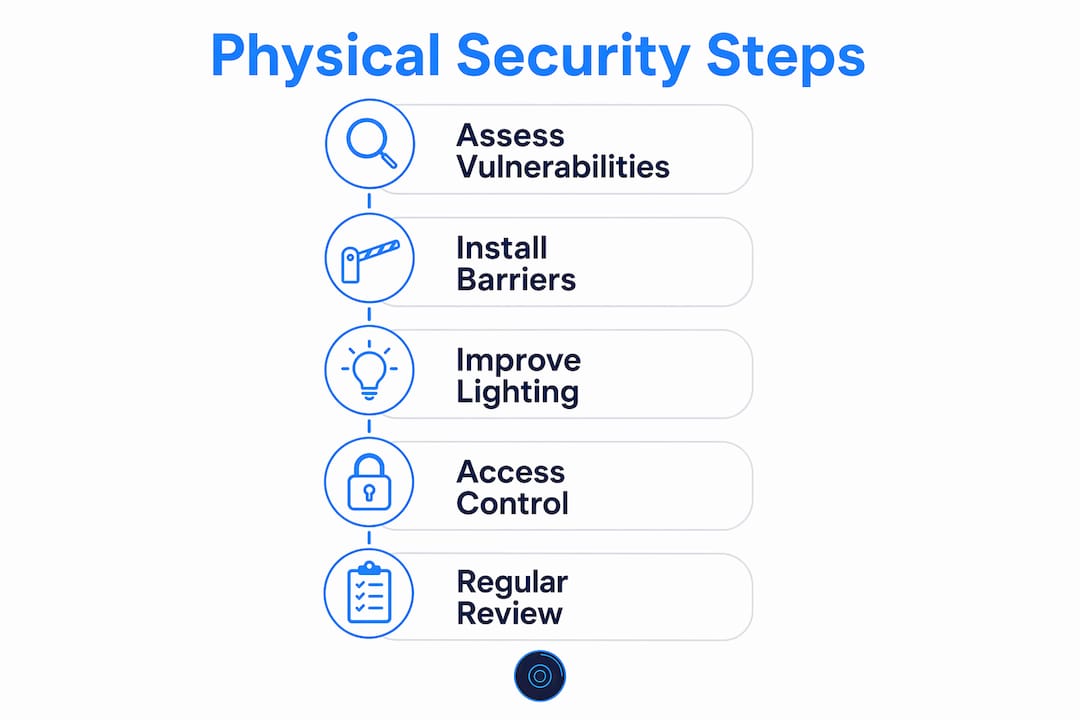 Physical Security Steps

Assess Vulnerabilities

Install Barriers

Improve Lighting

Access Control

Regular Review