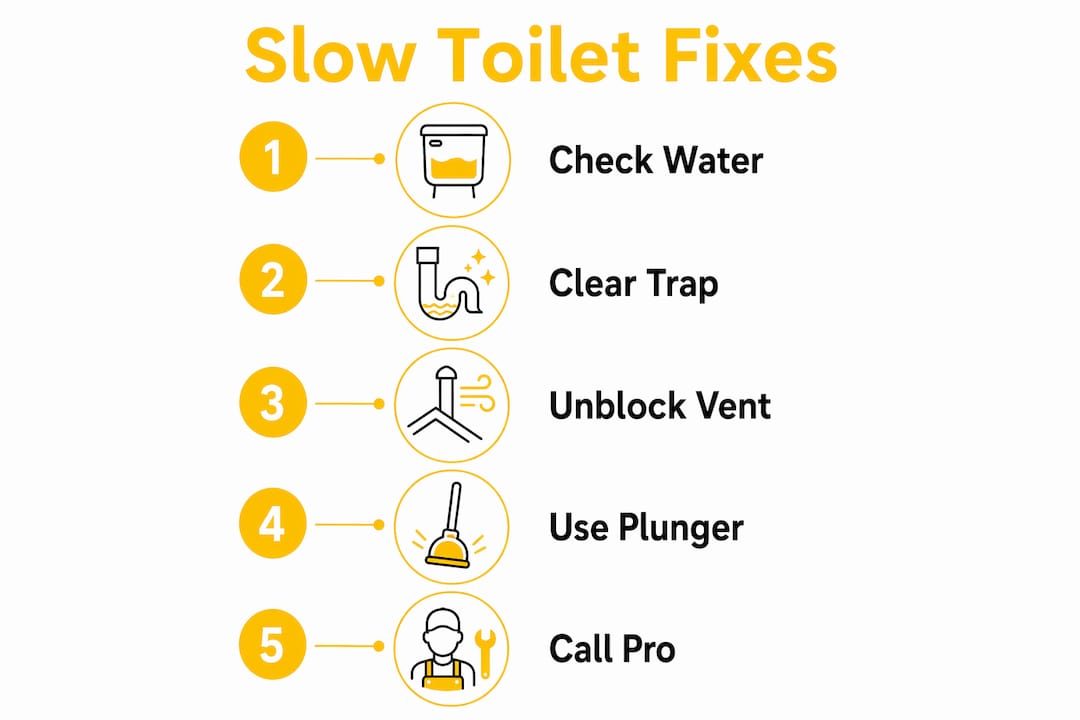 Slow Toilet Fixes

1 Check Water

2 Clear Trap

3 Unblock Vent

4 Use Plunger

5 Call Pro