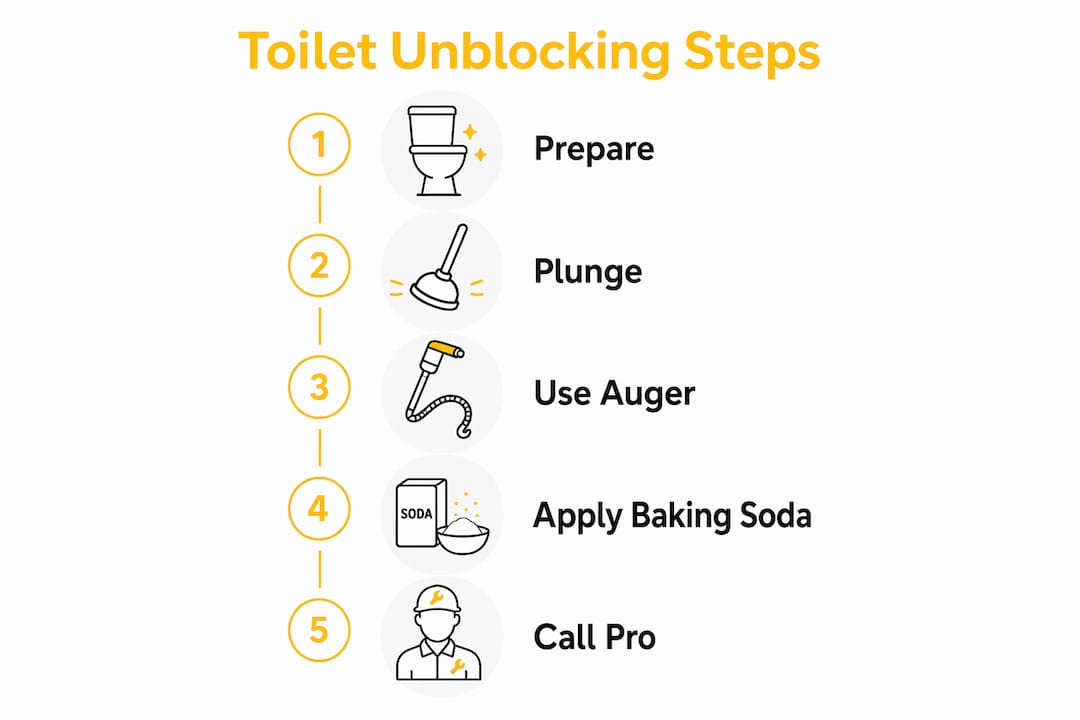 Toilet Unblocking Steps

1

Prepare

2

Plunge

3

Use Auger

4

SODA

Apply Baking Soda

5

Call Pro