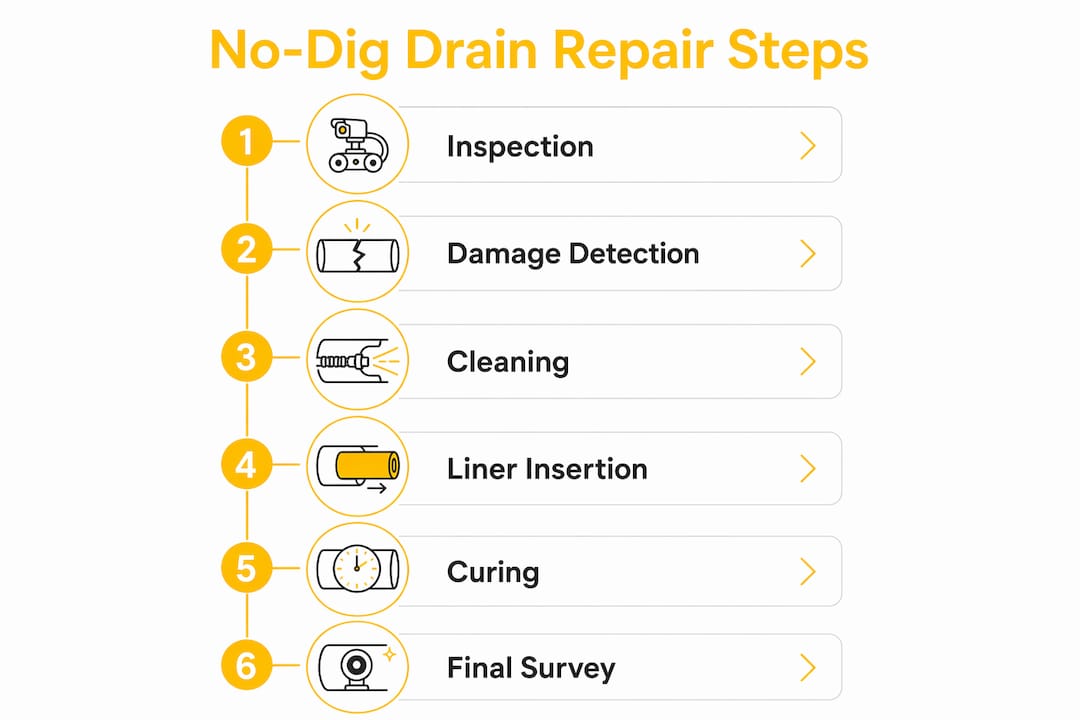 No-Dig Drain Repair Steps

1 Inspection

2 Damage Detection

3 Cleaning

4 Liner Insertion

5 Curing

6 Final Survey