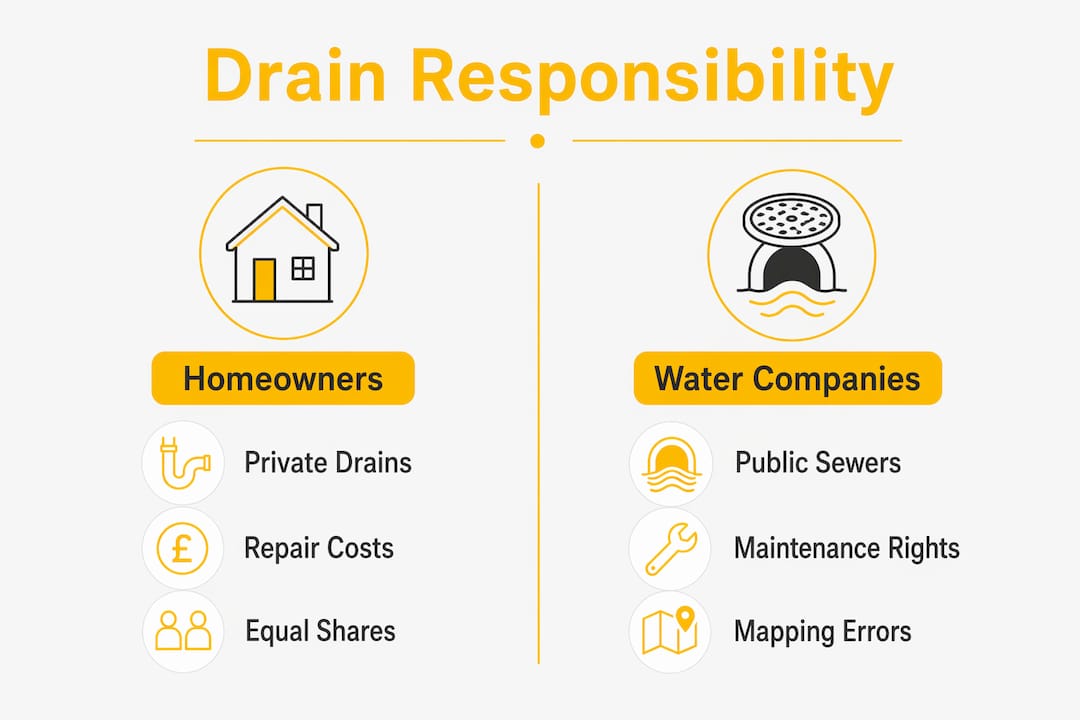 Drain Responsibility

Homeowners

Private Drains

£

Repair Costs

Equal Shares

Water Companies

Public Sewers

Maintenance Rights

Mapping Errors