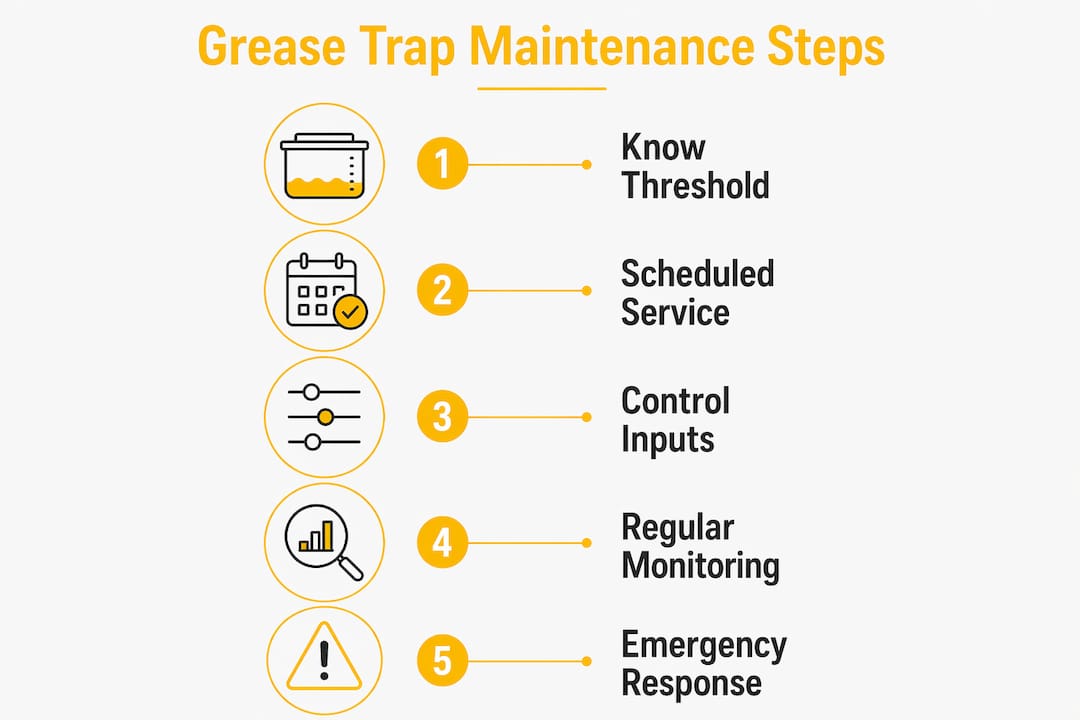 Grease Trap Maintenance Steps

1 Know Threshold

2 Scheduled Service

3 Control Inputs

4 Regular Monitoring

5 Emergency Response