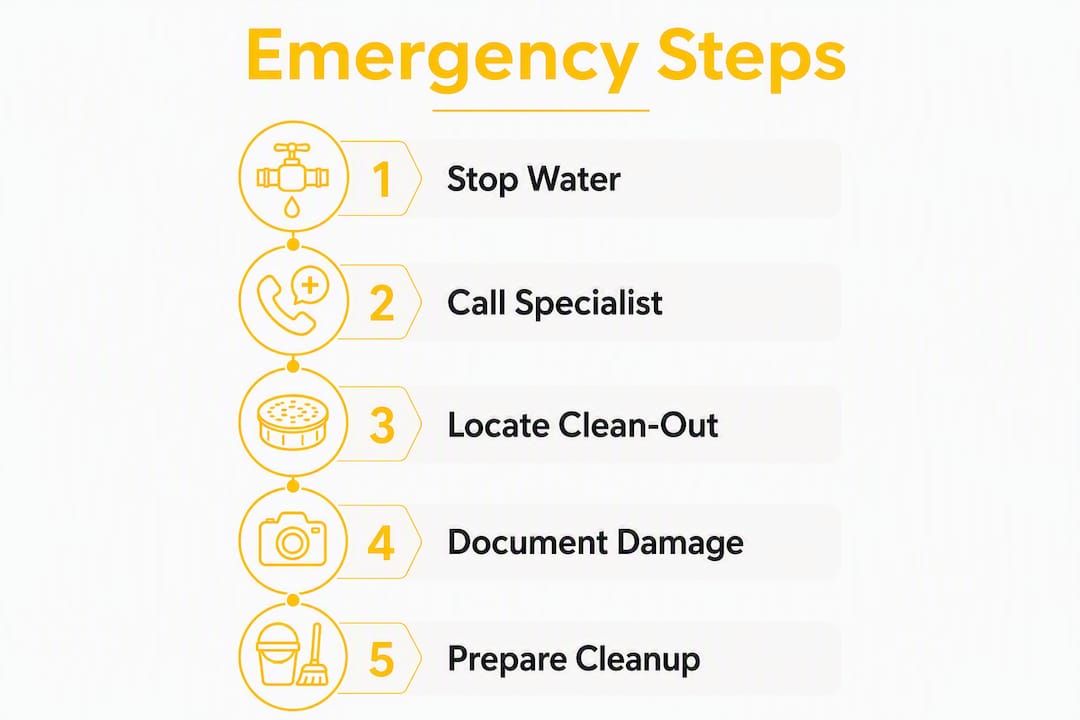 Emergency Steps

1 Stop Water

2 Call Specialist

3 Locate Clean-Out

4 Document Damage

5 Prepare Cleanup