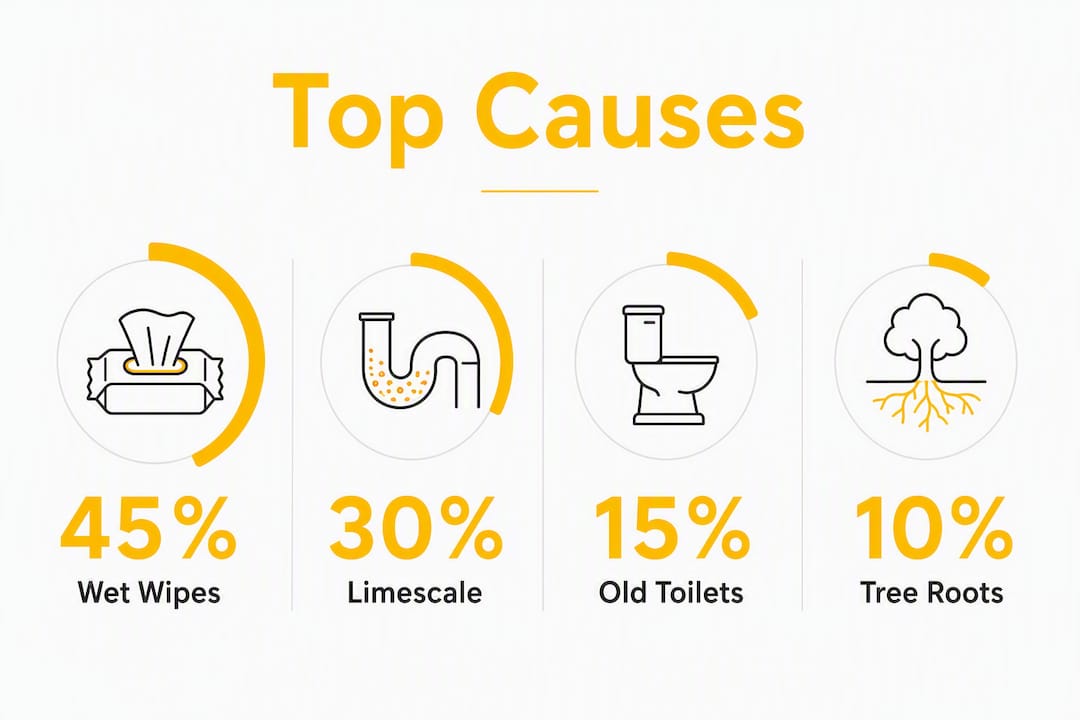 Top Causes

45%
Wet Wipes

30%
Limescale

15%
Old Toilets

10%
Tree Roots