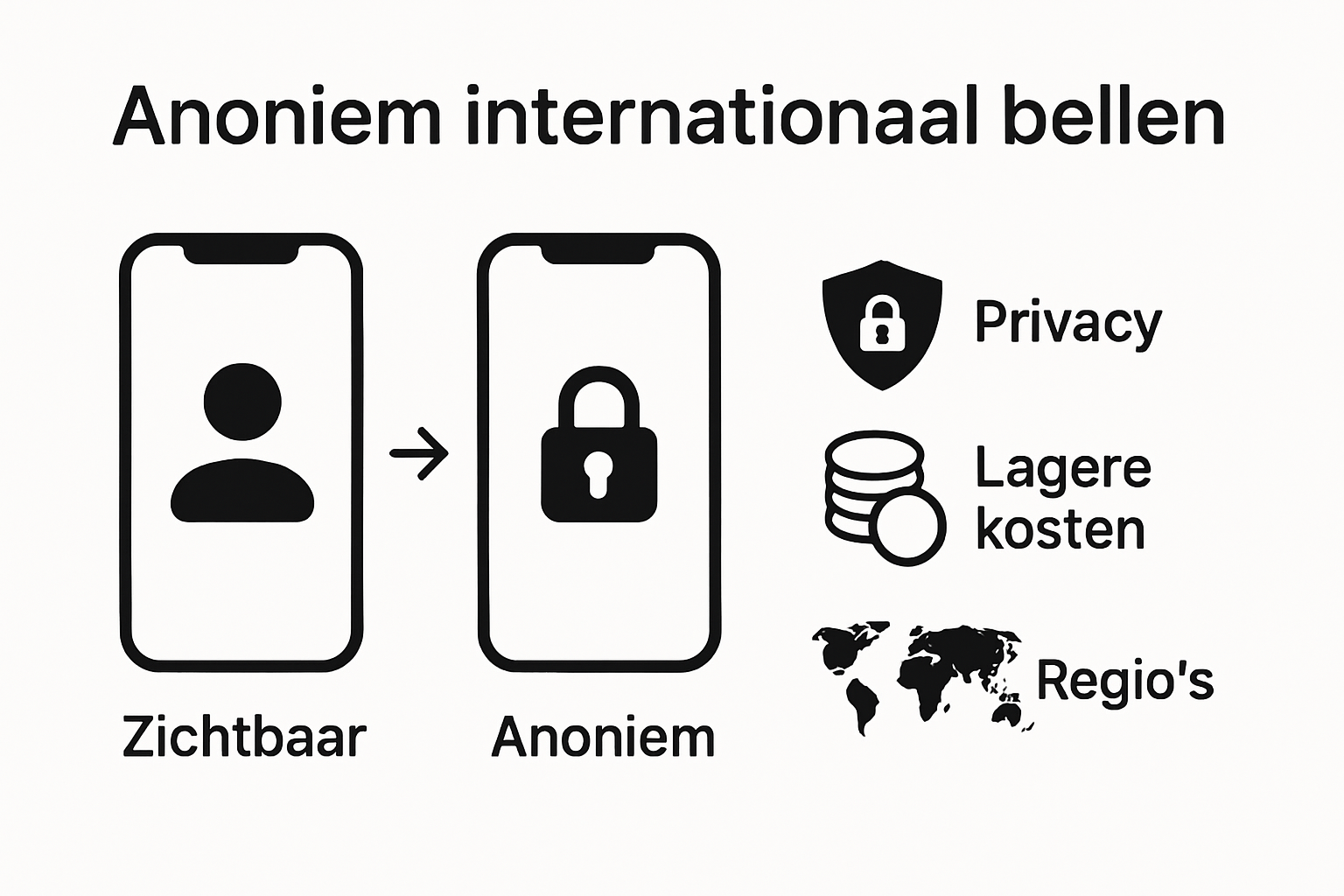 Anoniem internationaal bellen

Zichtbaar

Anoniem

Privacy

Lagere kosten

Regio's