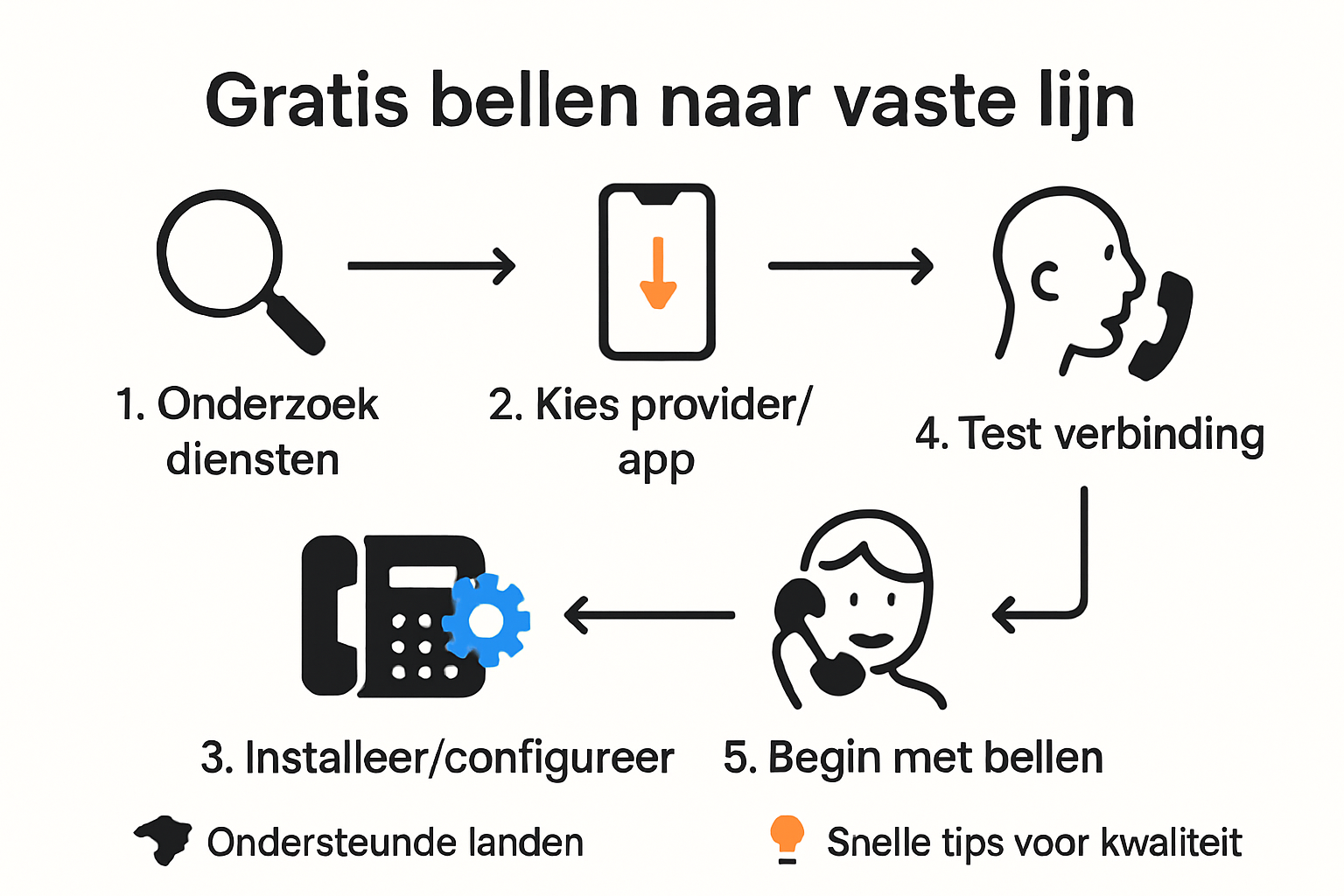 Gratis bellen naar vaste lijn

1. Onderzoek diensten

2. Kies provider/ app

4. Test verbinding

3. Installeer/configureer

5. Begin met bellen

Ondersteunde landen

Snelle tips voor kwaliteit