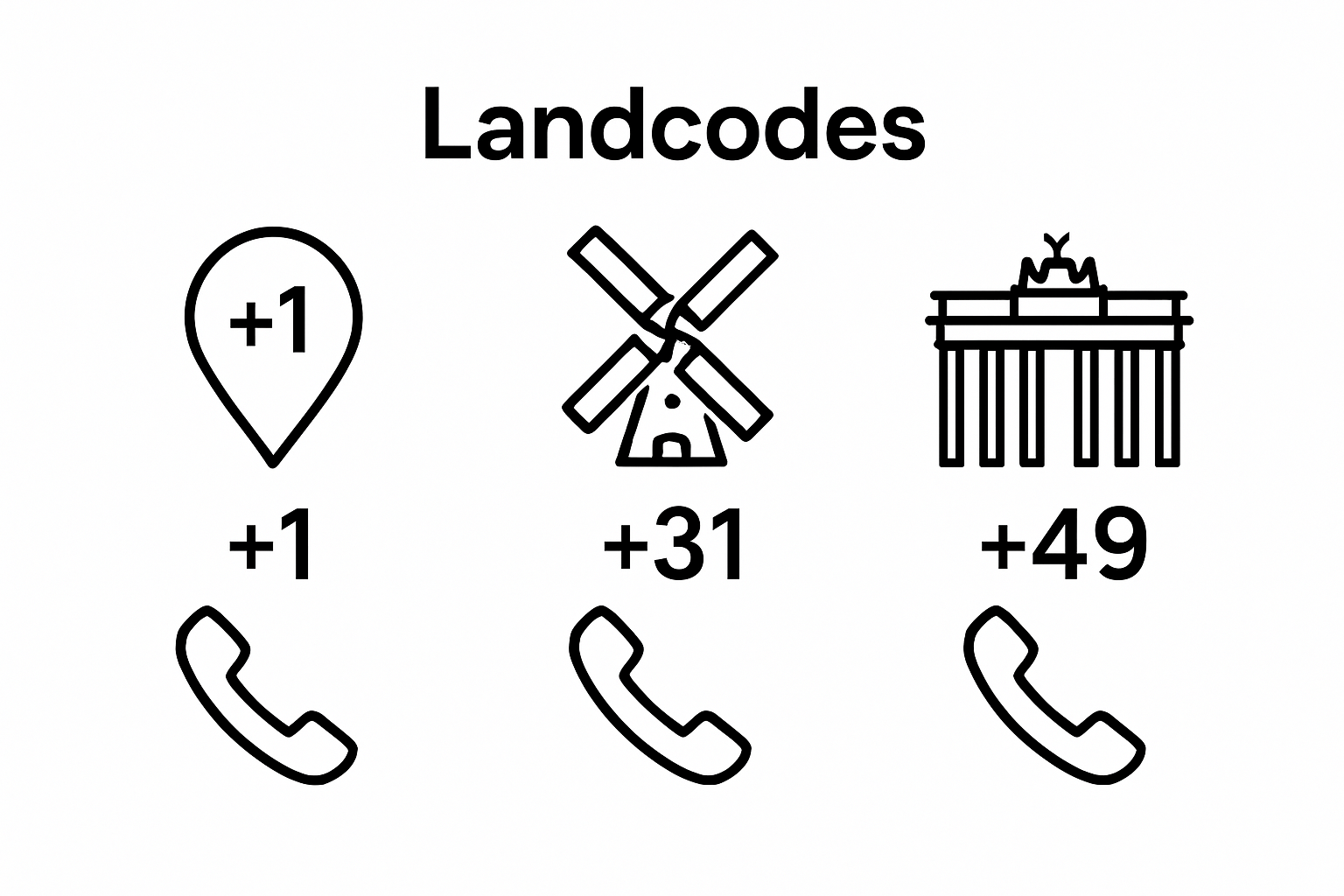 Landcodes

+1

+1

+31

+49