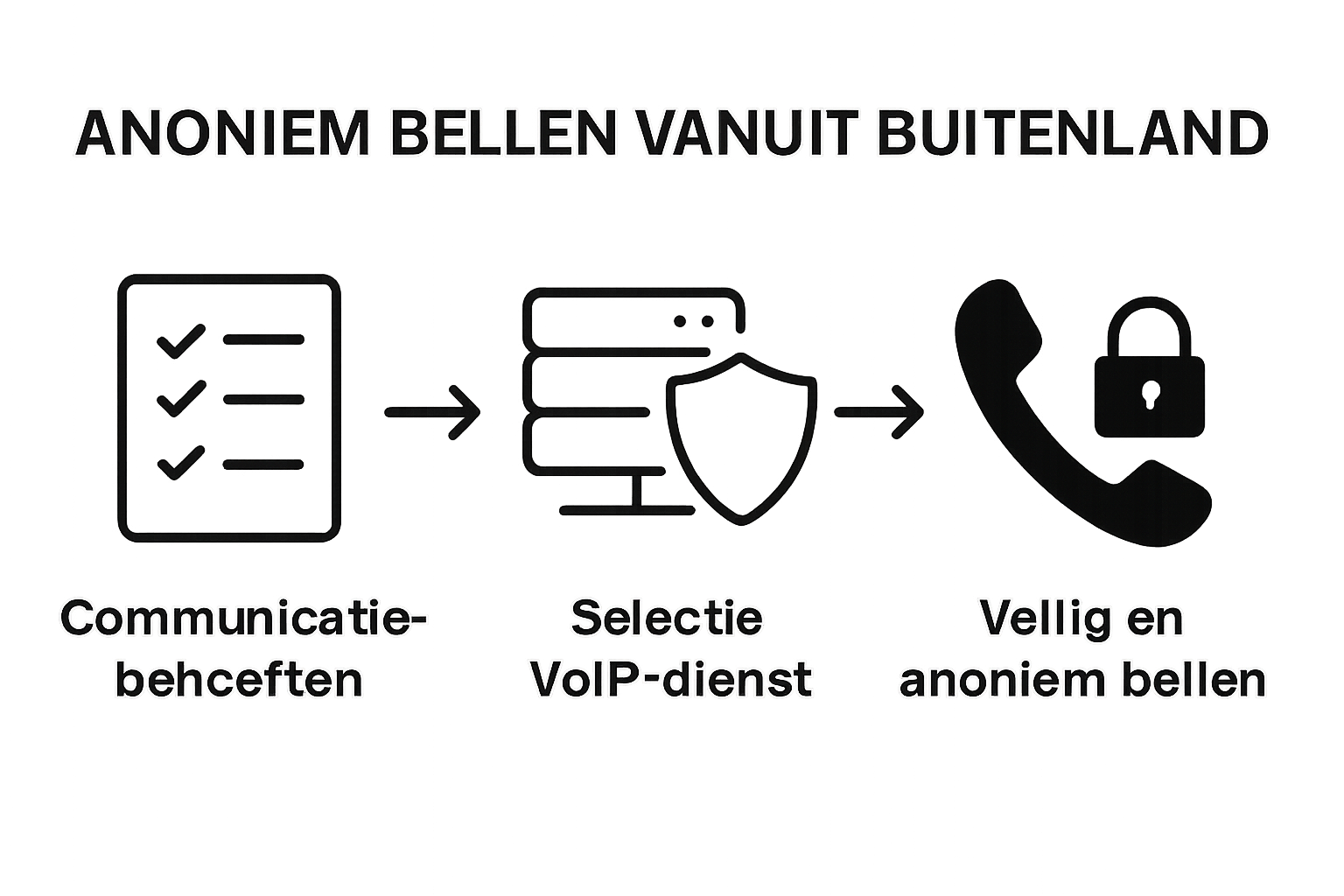 ANONIEM BELLEN VANUIT BUITENLAND

Communicatie-behceften

Selectie VoIP-dienst

Vellig en anoniem bellen