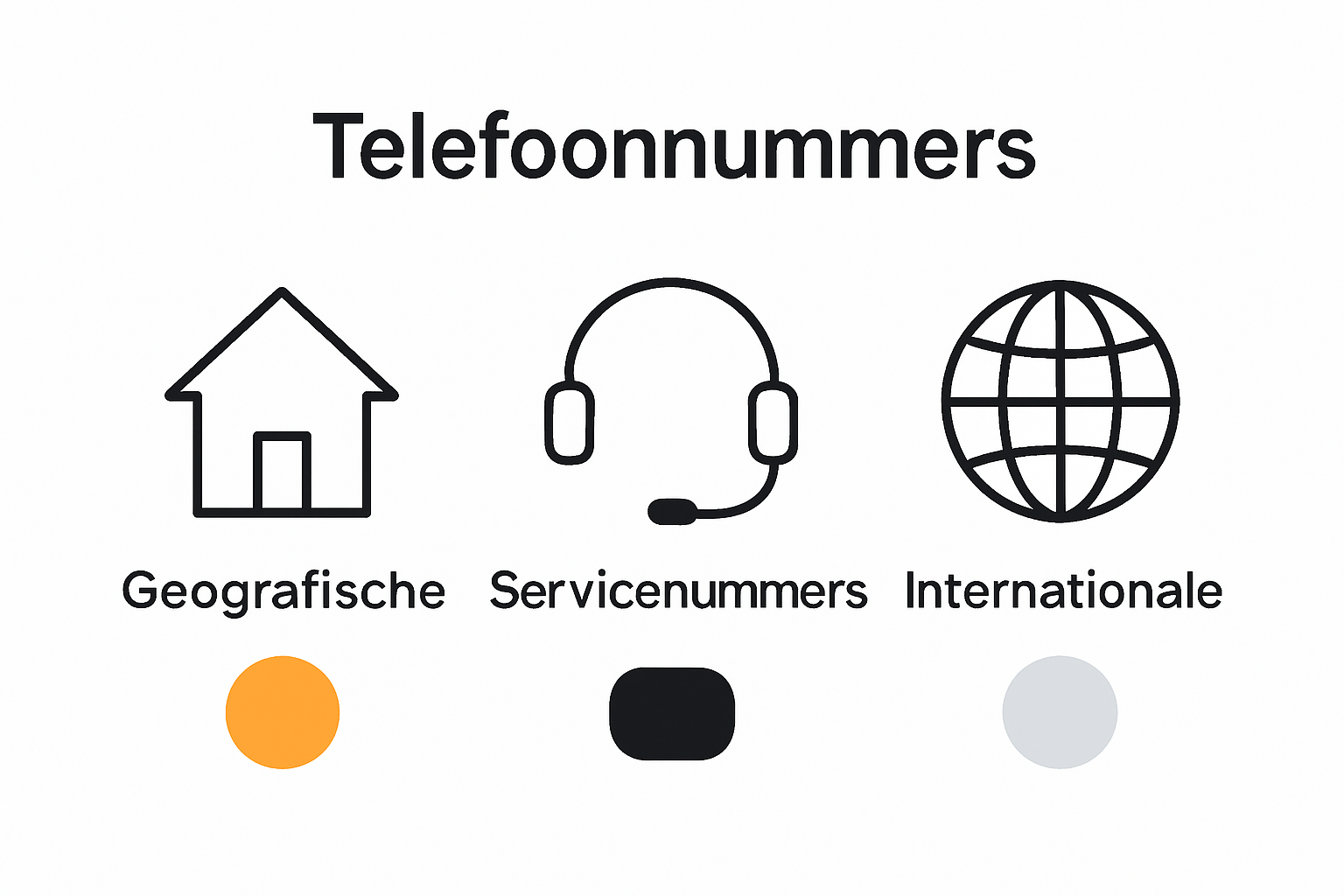 Telefoonnummers

Geografische

Servicenummers

Internationale