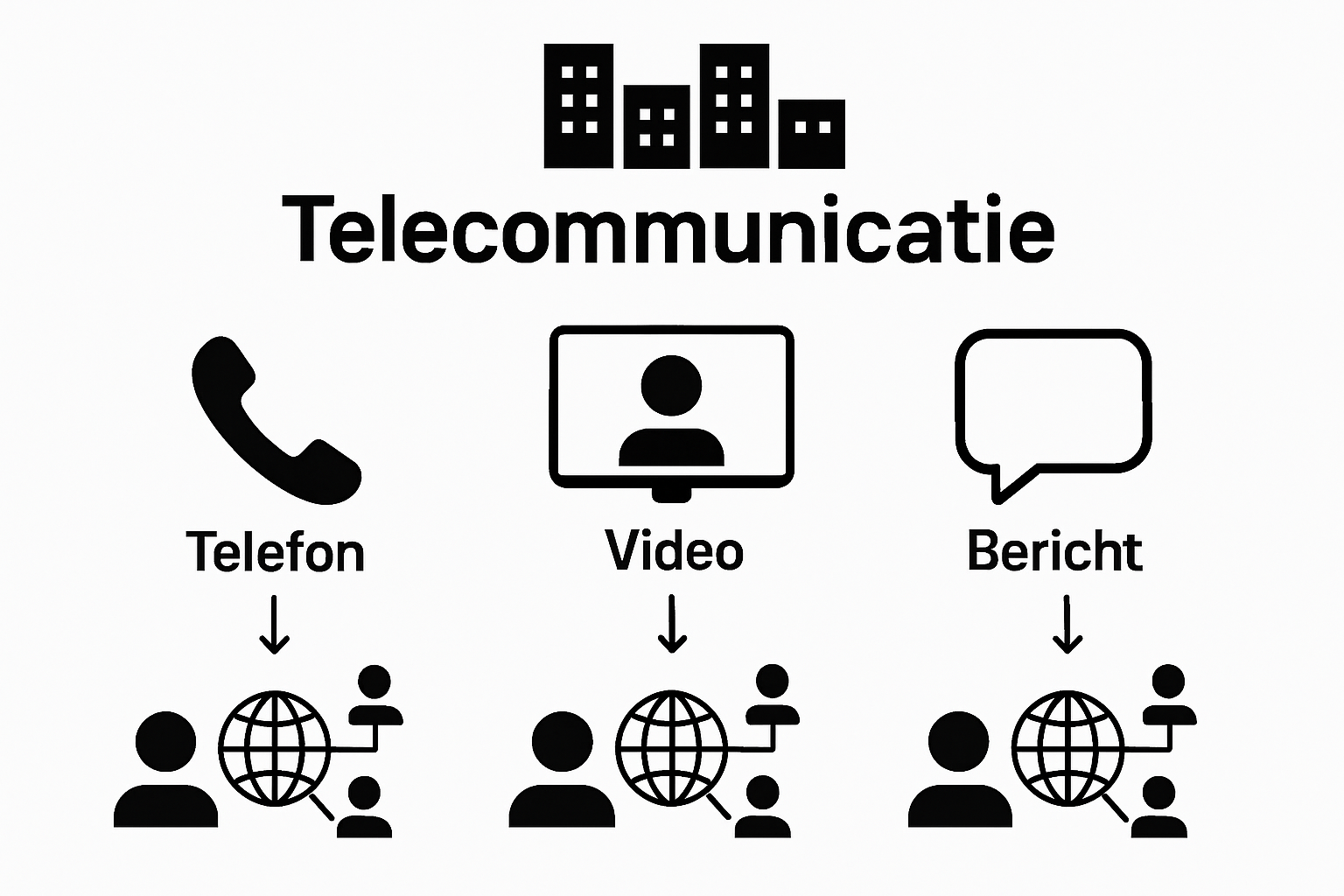 Telecommunicatie

Telefon

Video

Bericht