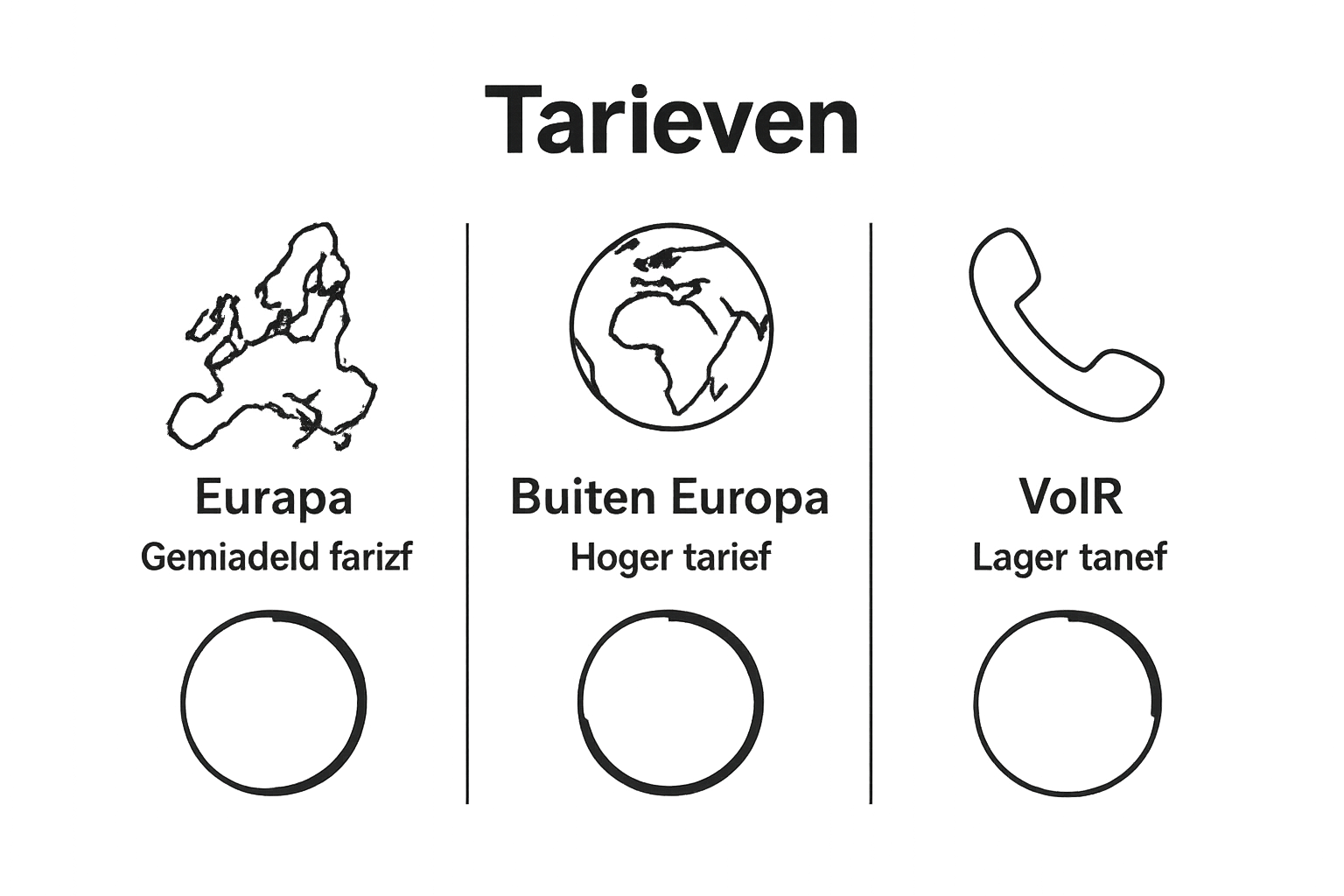 Tarieven

Eurapa
Gemiadeld farizf

Buiten Europa
Hoger tarief

VoIR
Lager tanef