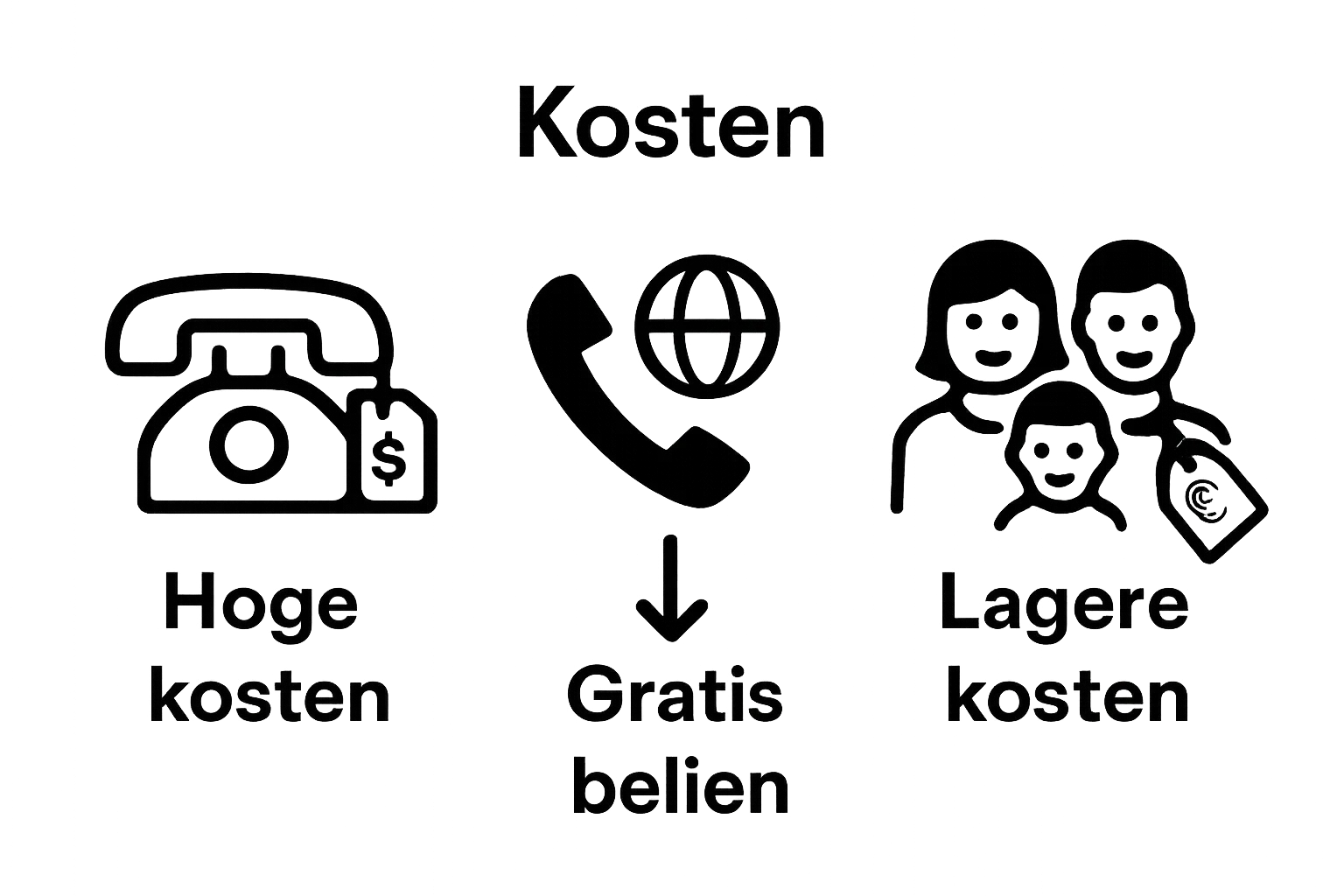 Kosten

$

Hoge kosten

Gratis belien

Lagere kosten