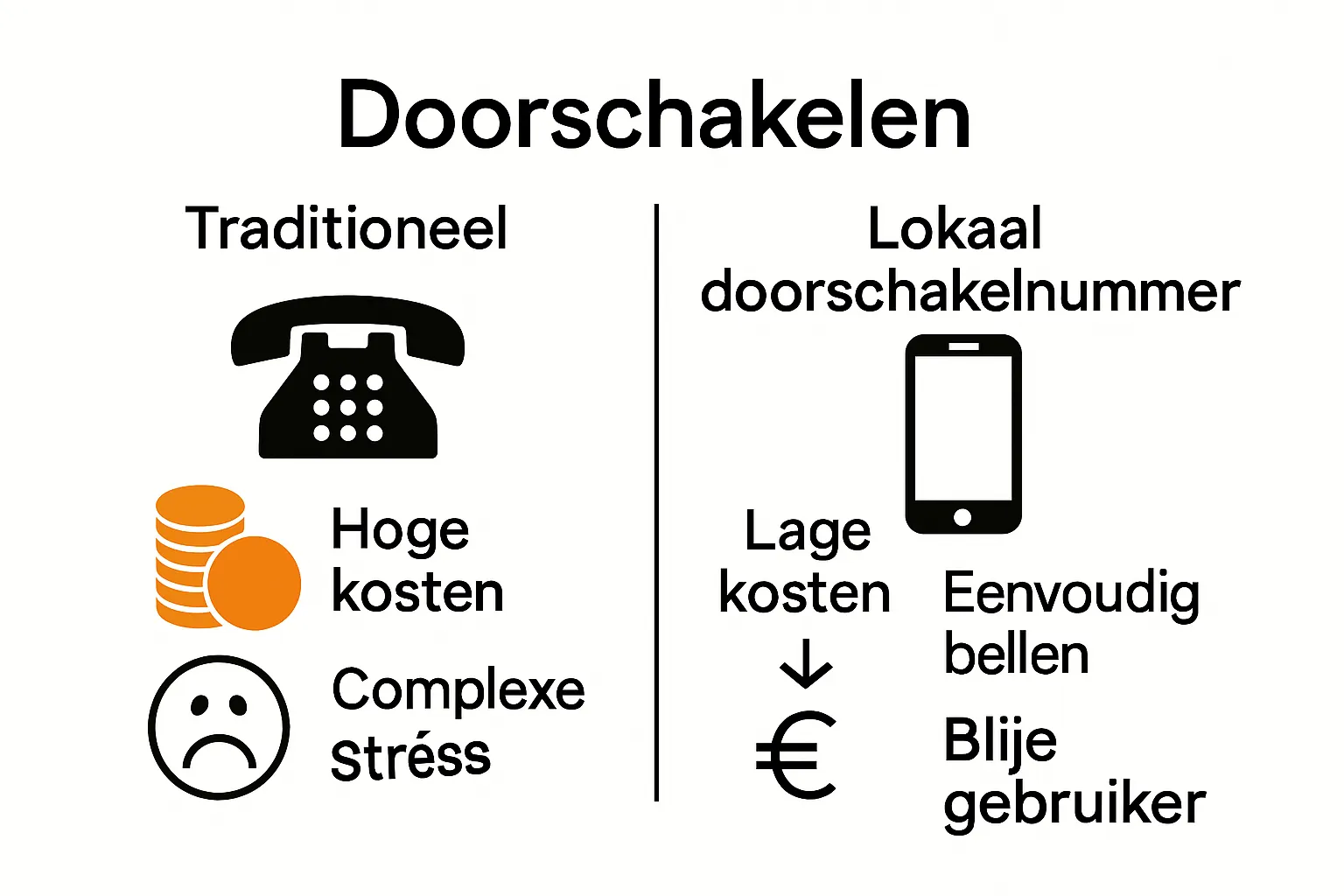 Doorschakelen

Traditioneel

Hoge kosten

Complexe Stréss

Lokaal doorschakelnummer

Lage kosten

↓

€

Eenvoudig bellen

Blije gebruiker