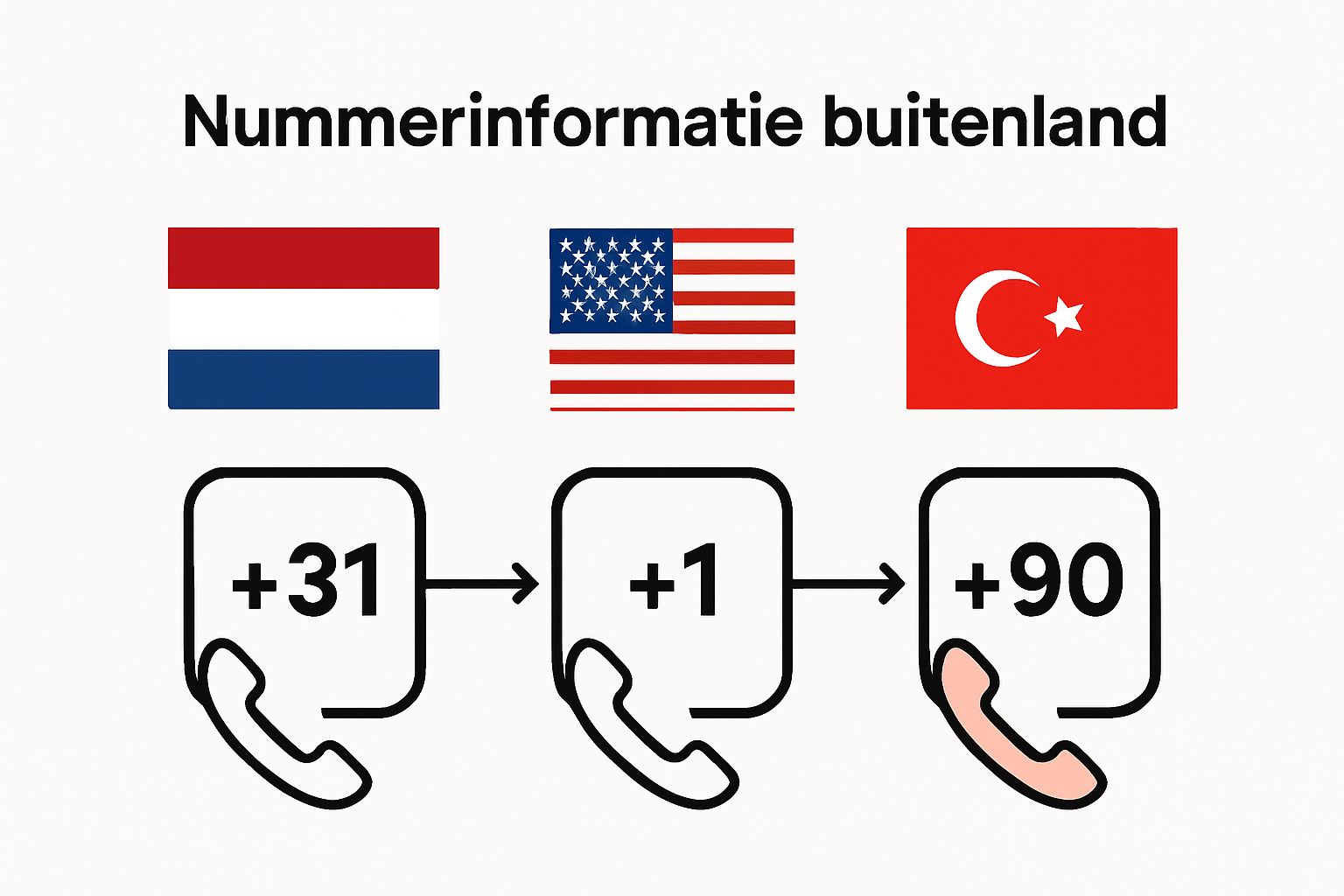 Nummerinformatie buitenland

+31

+1

+90