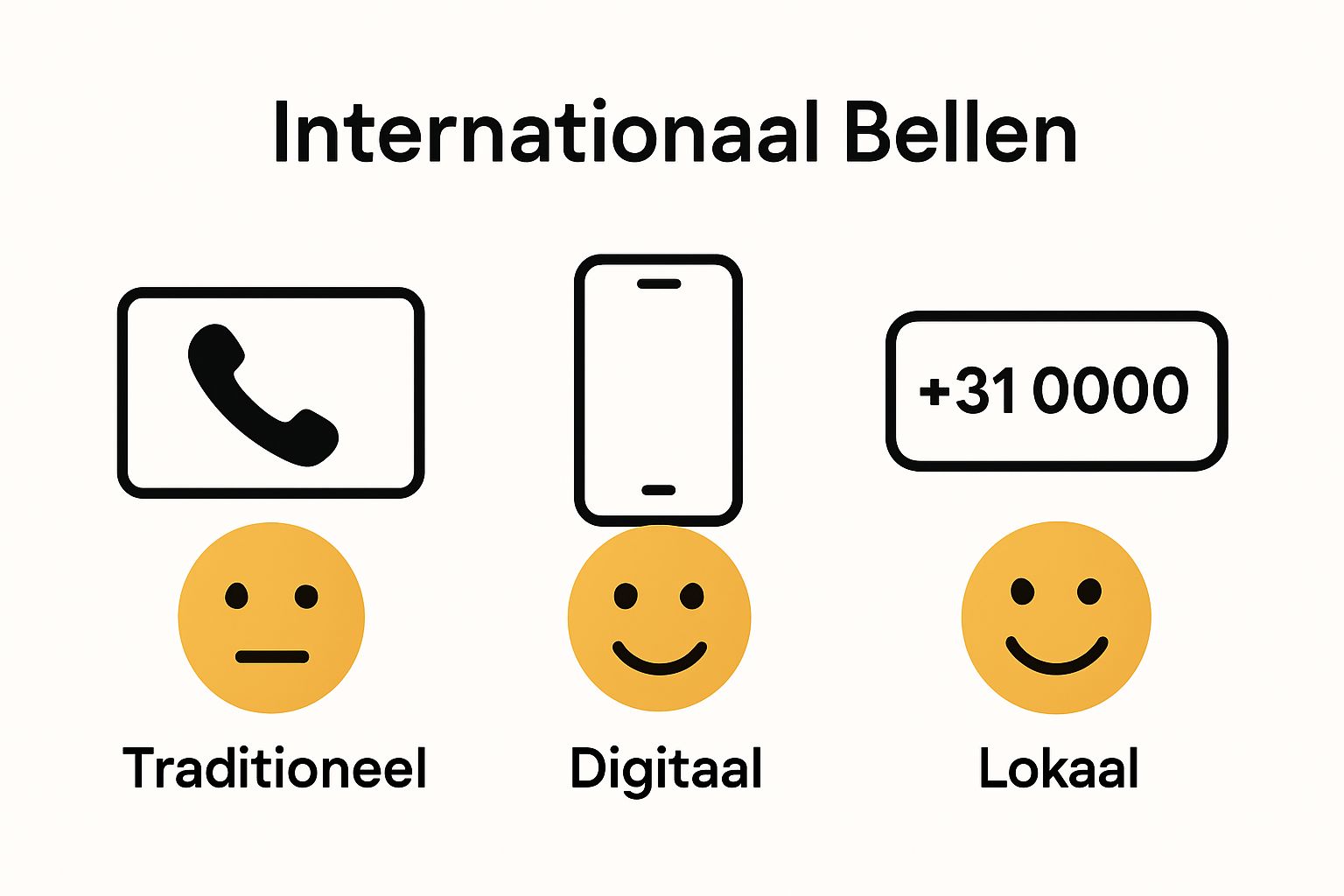 Internationaal Bellen

+31 0000

Traditioneel

Digitaal

Lokaal