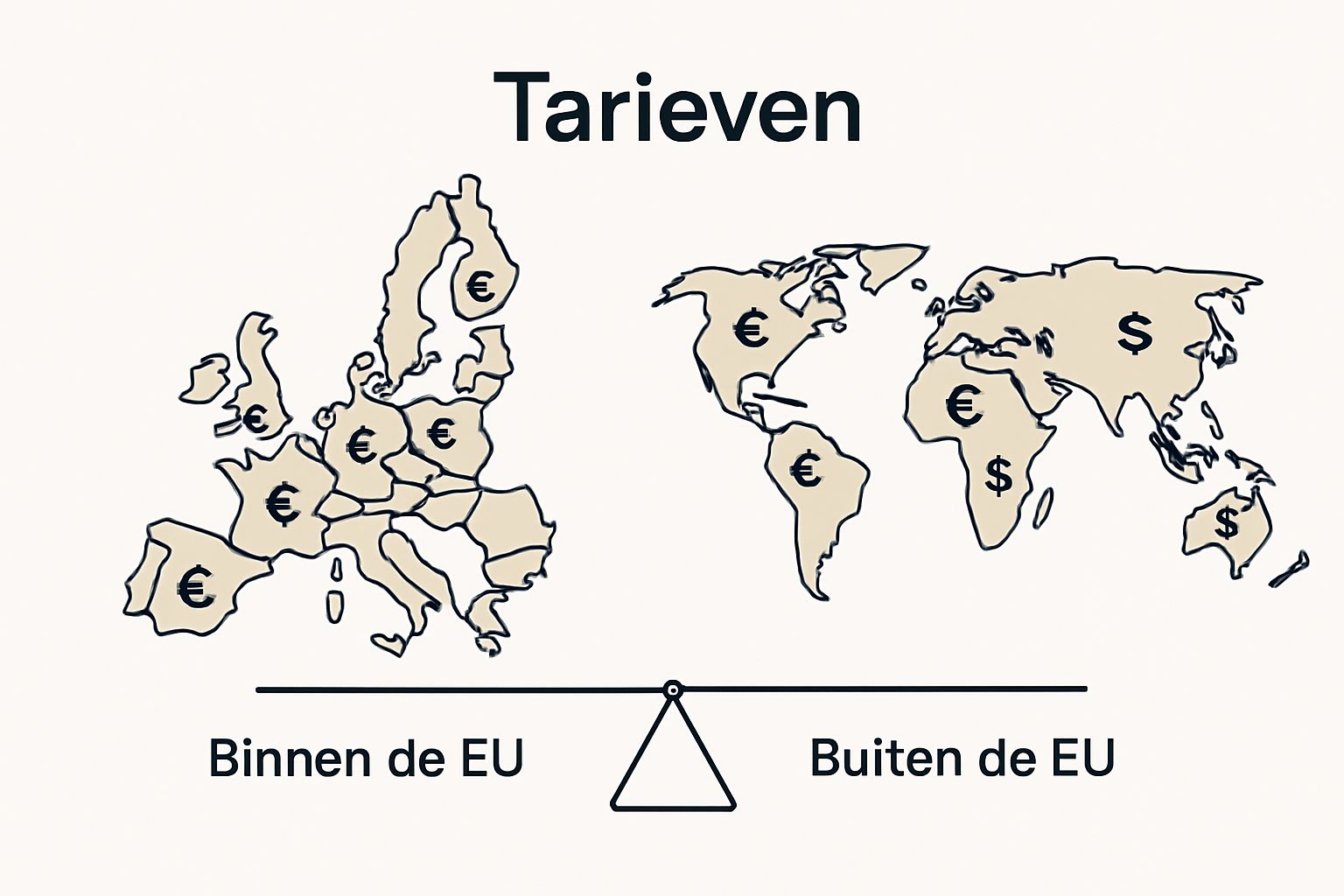 Tarieven

€
€
€
€
€
€

€
$
€
€
$
$

Binnen de EU

Buiten de EU