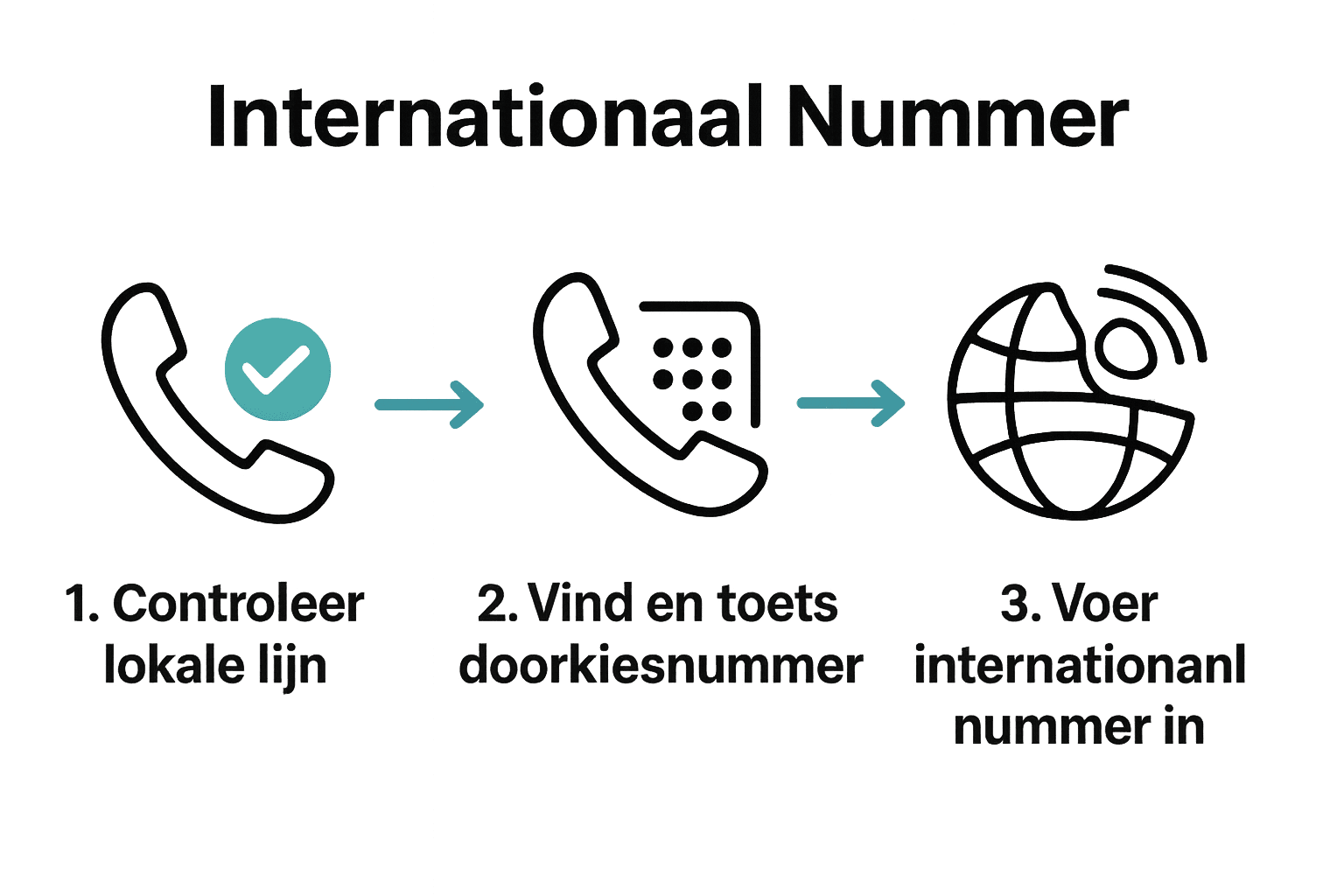 Internationaal Nummer

1. Controleer lokale lijn

2. Vind en toets doorkiesnummer

3. Voer internationanl nummer in