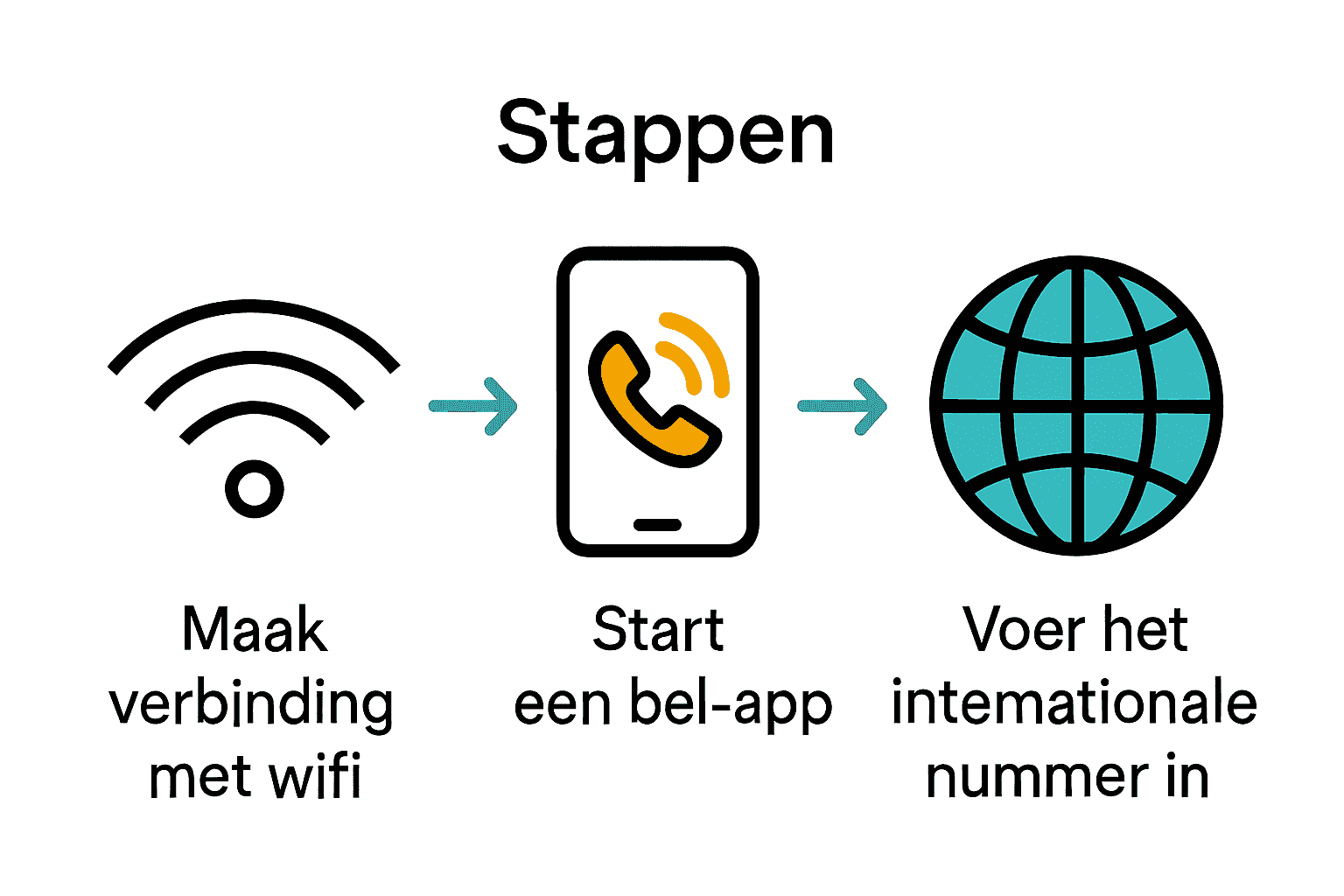 Stappen

Maak verbinding met wifi

Start een bel-app

Voer het intemationale nummer in