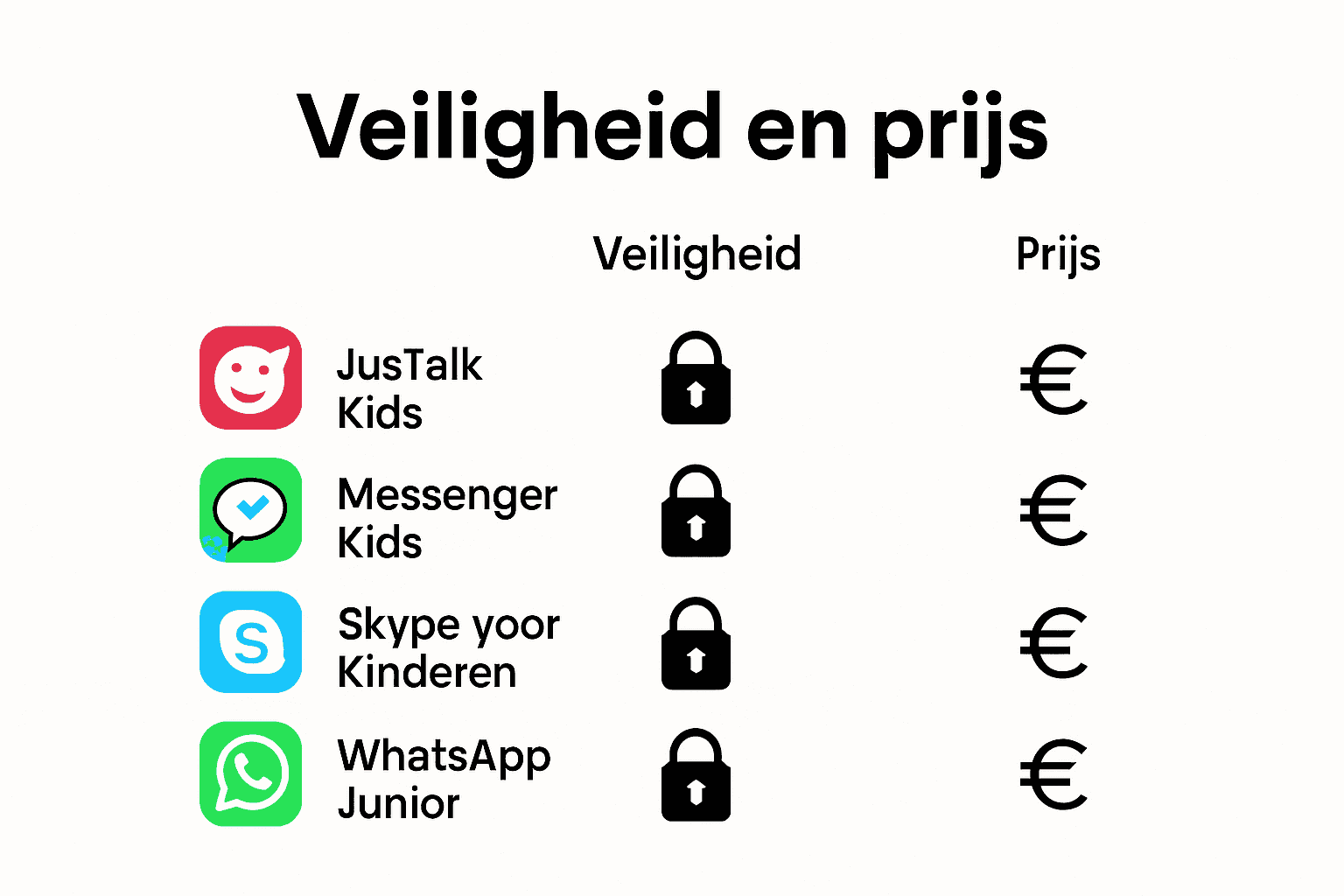 Veiligheid en prijs

| | Veiligheid | Prijs |
|---|---|---|
| JusTalk Kids | | € |
| Messenger Kids | | € |
| Skype yoor Kinderen | | € |
| WhatsApp Junior | | € |