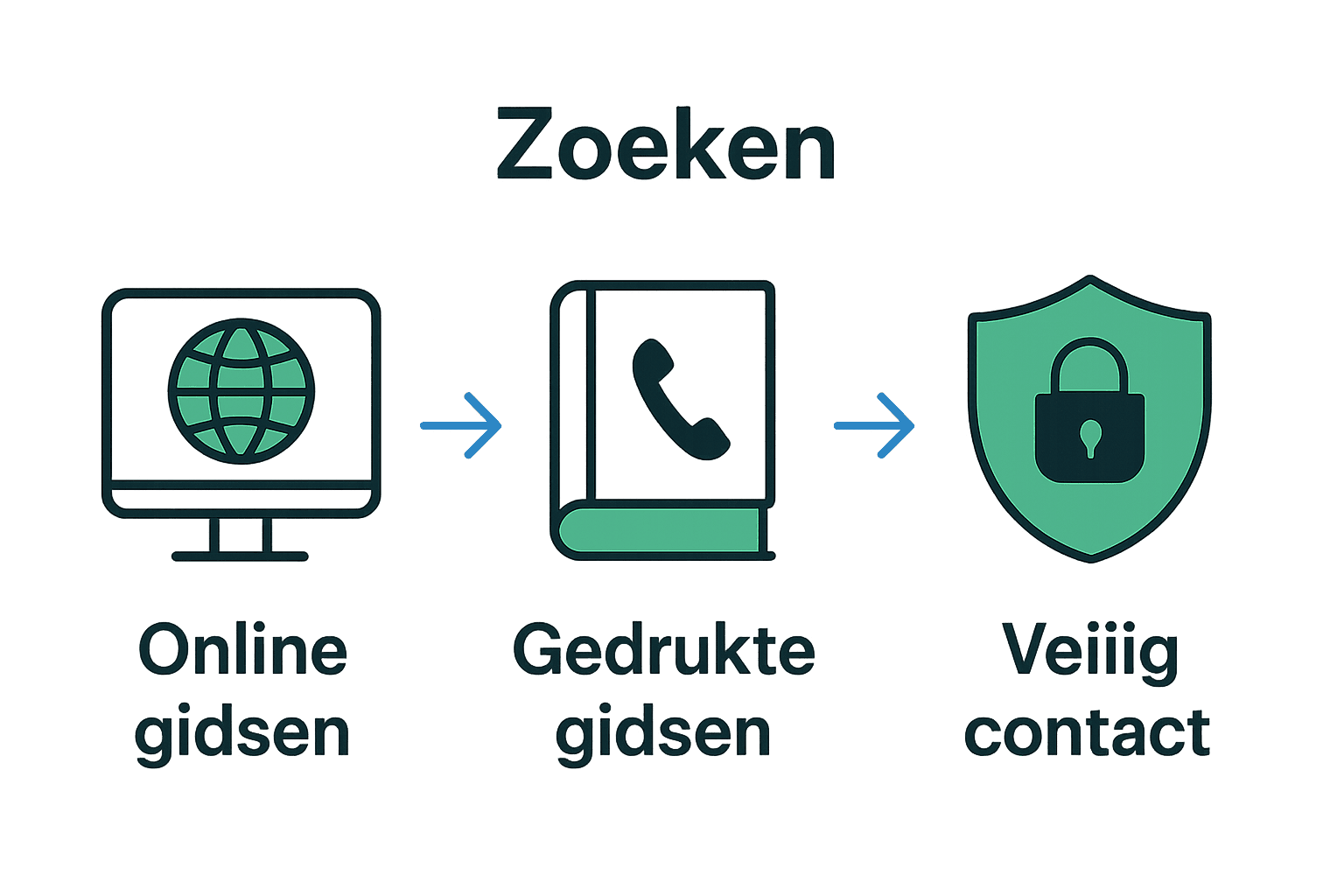 Zoeken

Online gidsen

Gedrukte gidsen

Veiiig contact