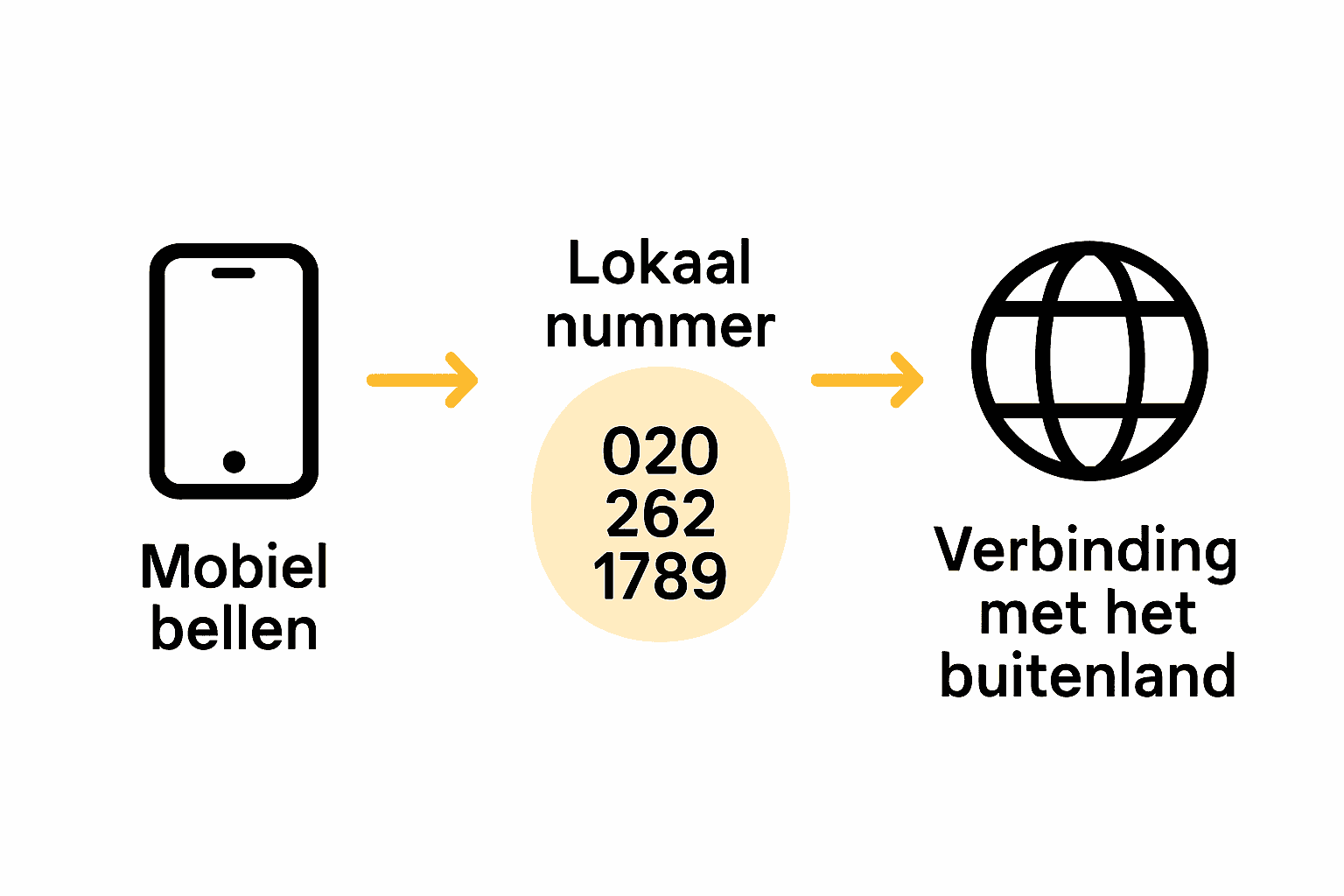 Mobiel bellen

Lokaal nummer

020
262
1789

Verbinding met het buitenland