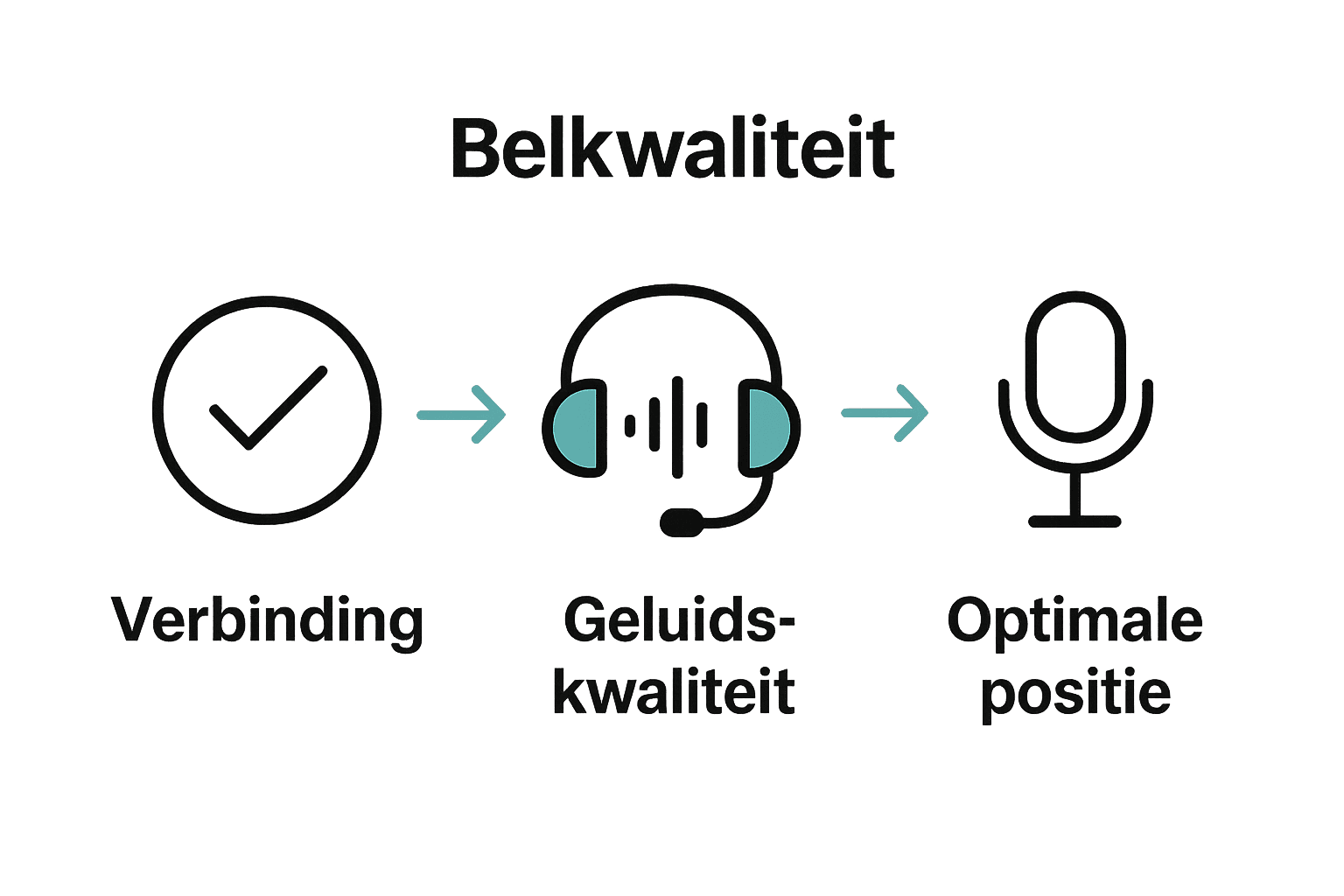 Belkwaliteit

Verbinding

Geluidskwaliteit

Optimale positie