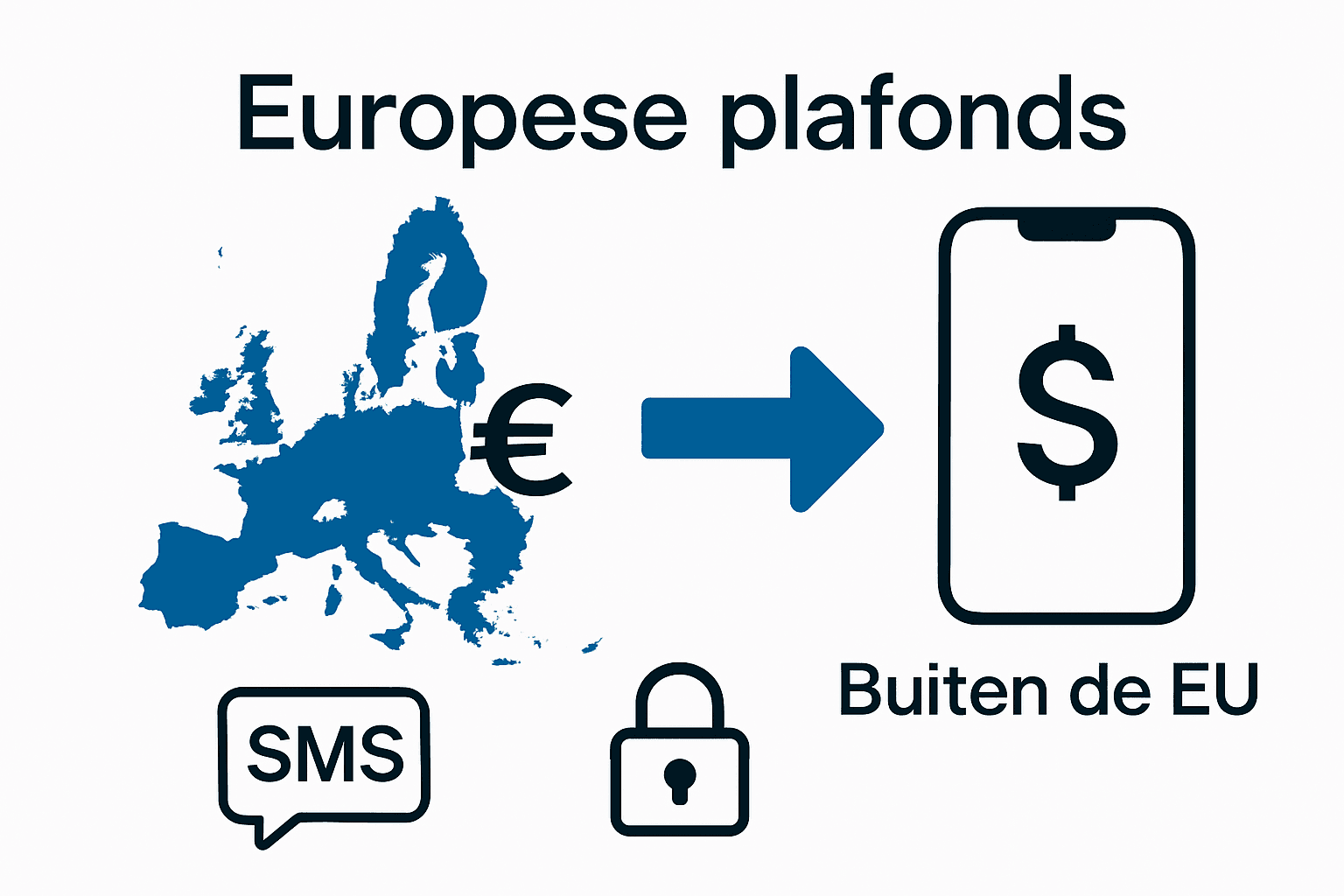 Europese plafonds

€

$

Buiten de EU

SMS