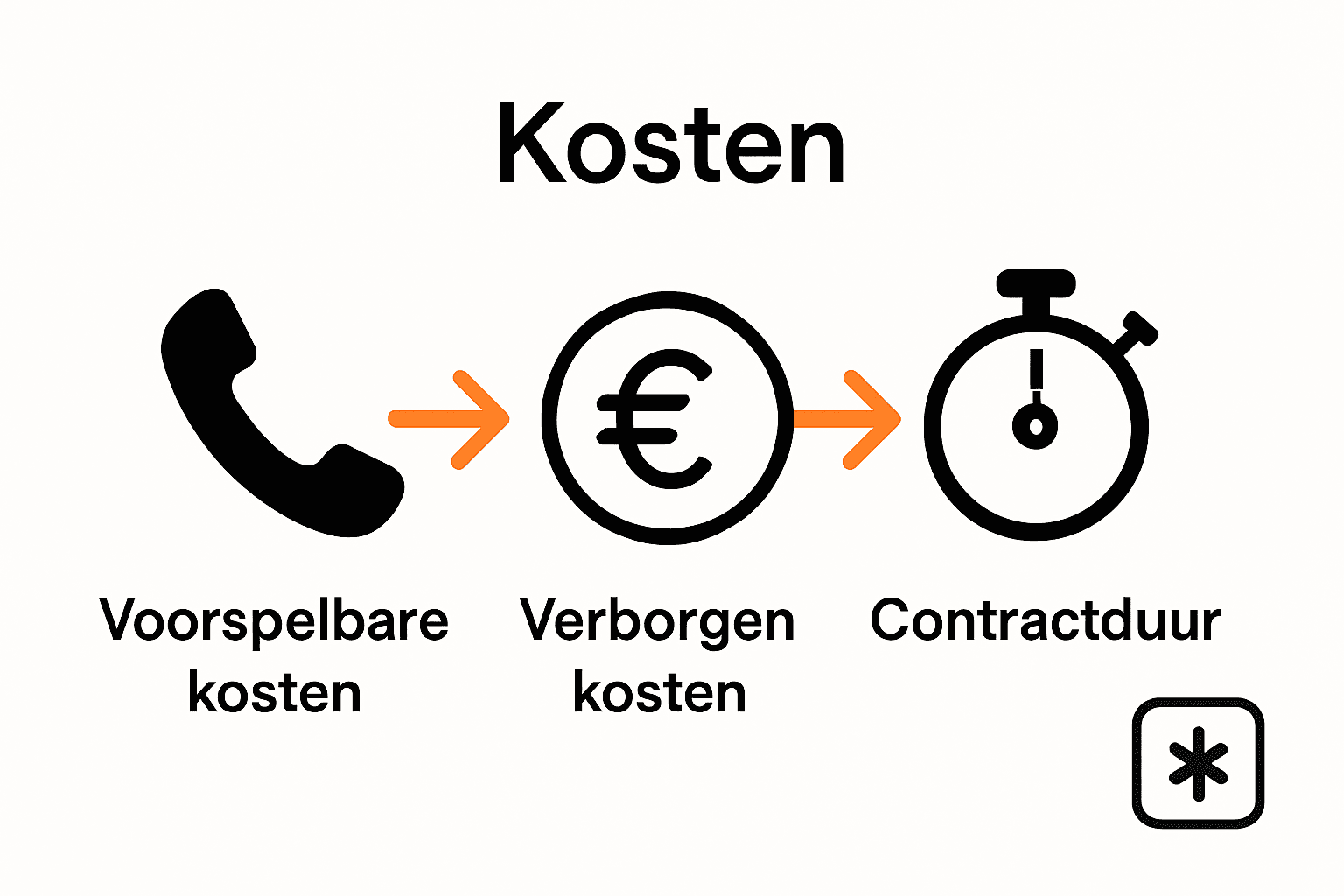 Kosten

Voorspelbare kosten

Verborgen kosten

Contractduur