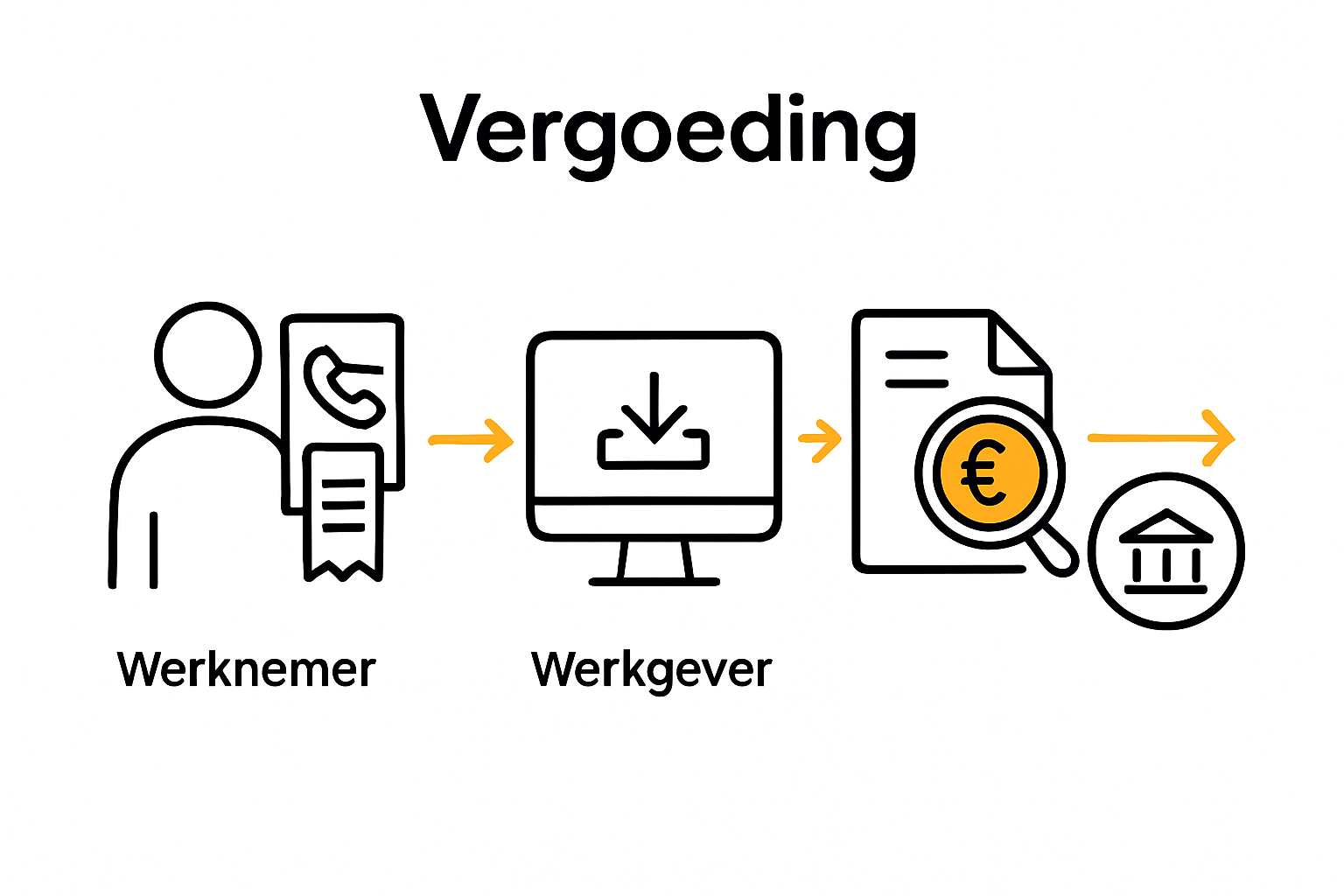 Vergoeding

€

Werknemer

Werkgever