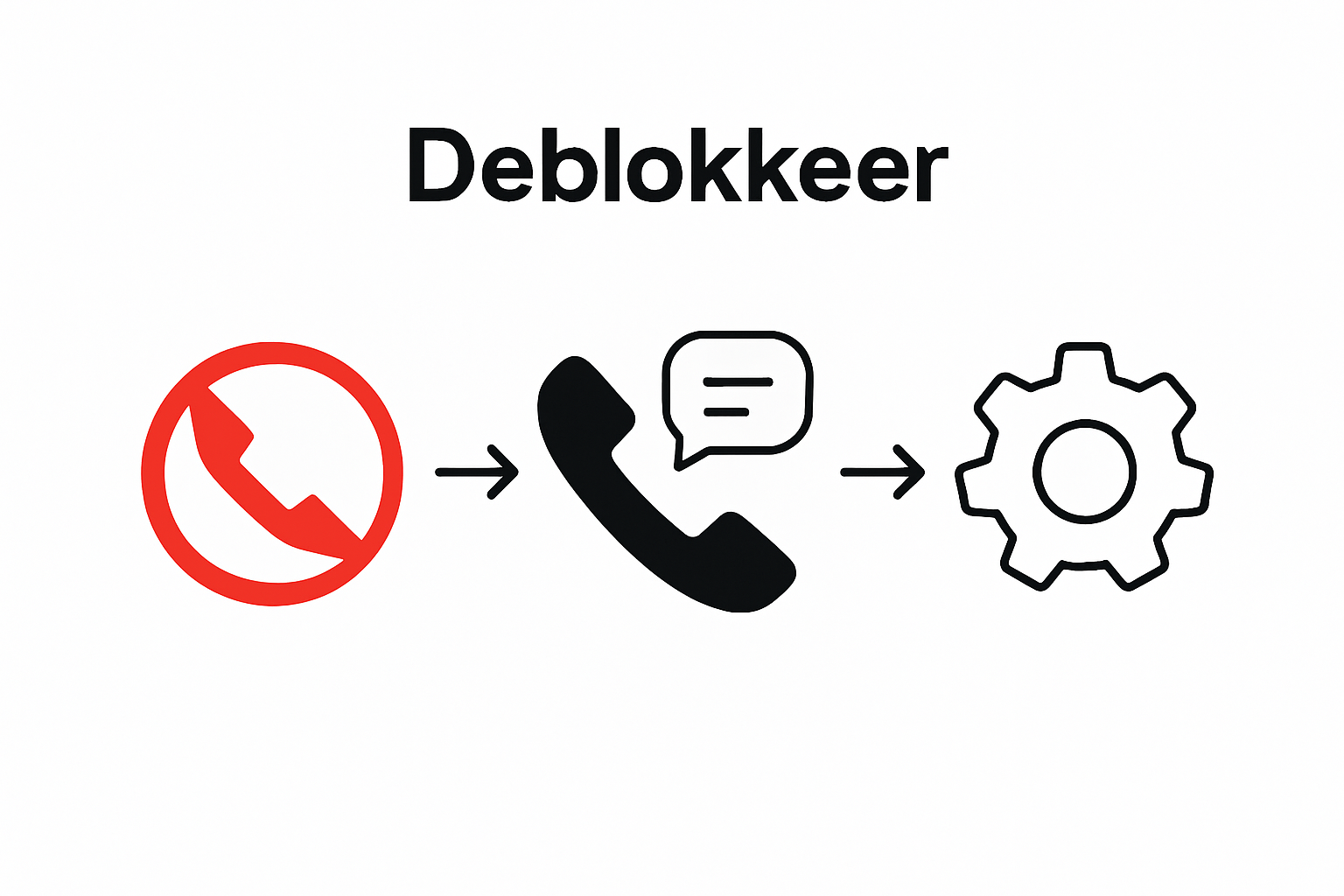 Deblokkeer