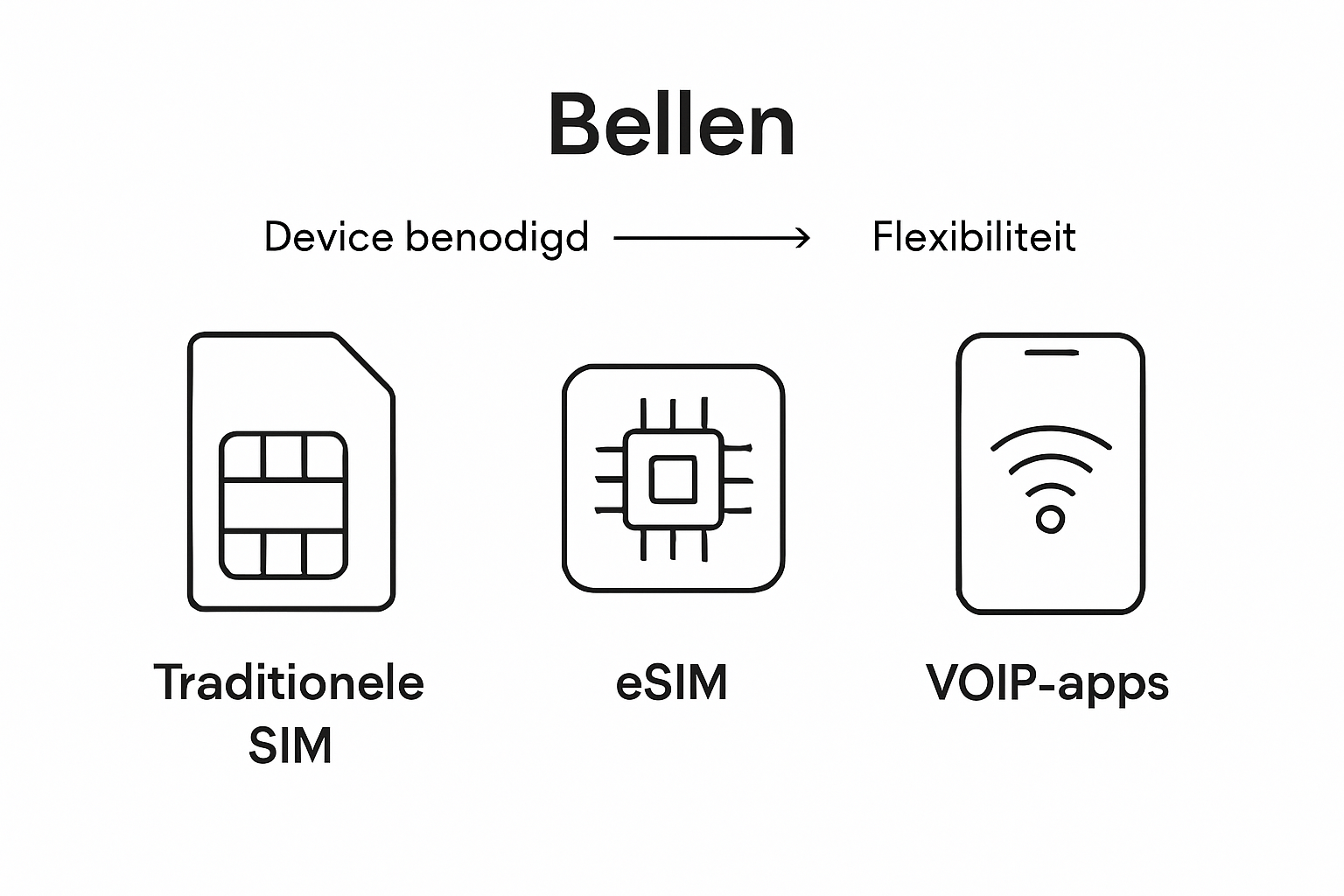 Bellen

Device benodigd → Flexibiliteit

Traditionele SIM

eSIM

VOIP-apps