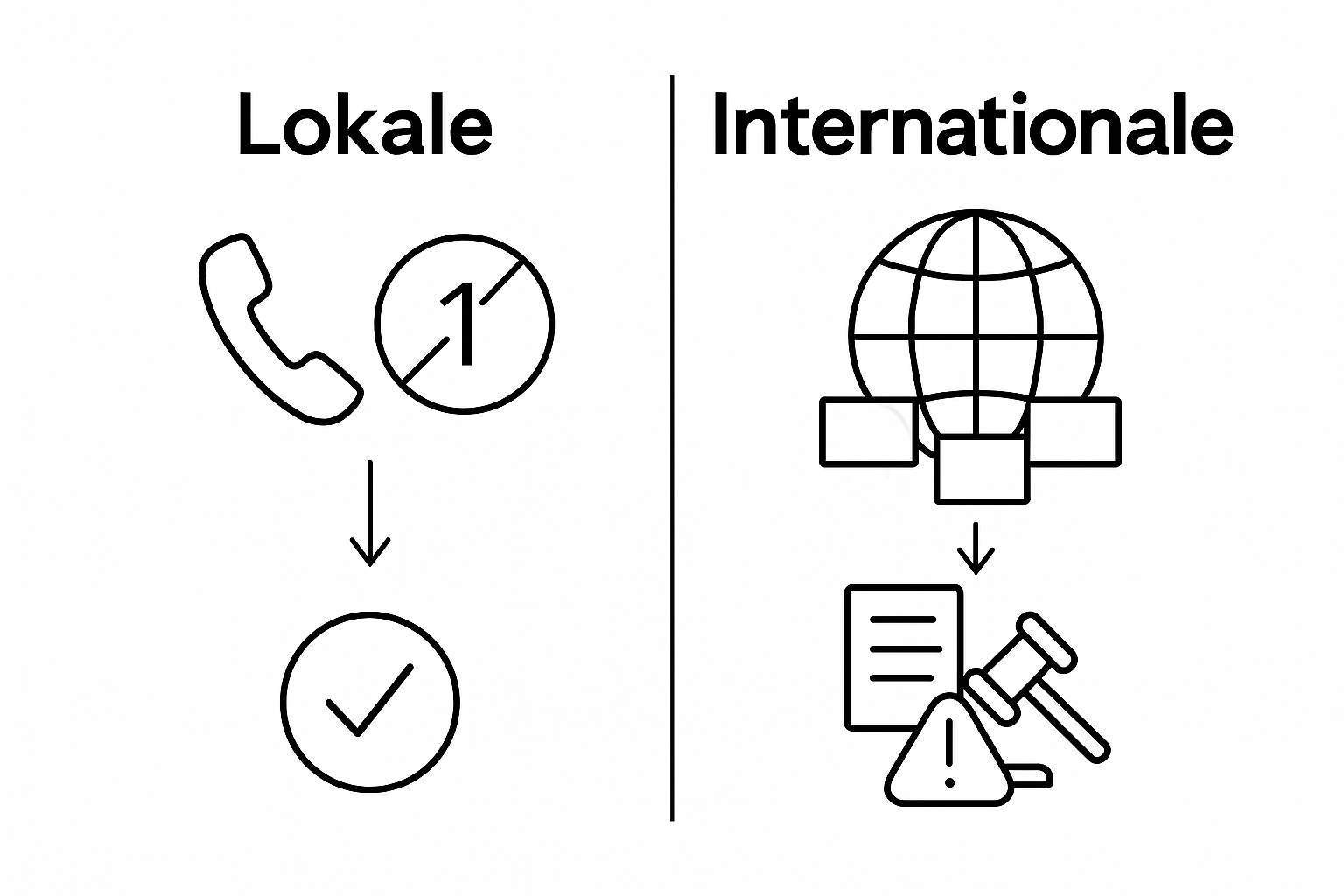 Lokale

1

Internationale