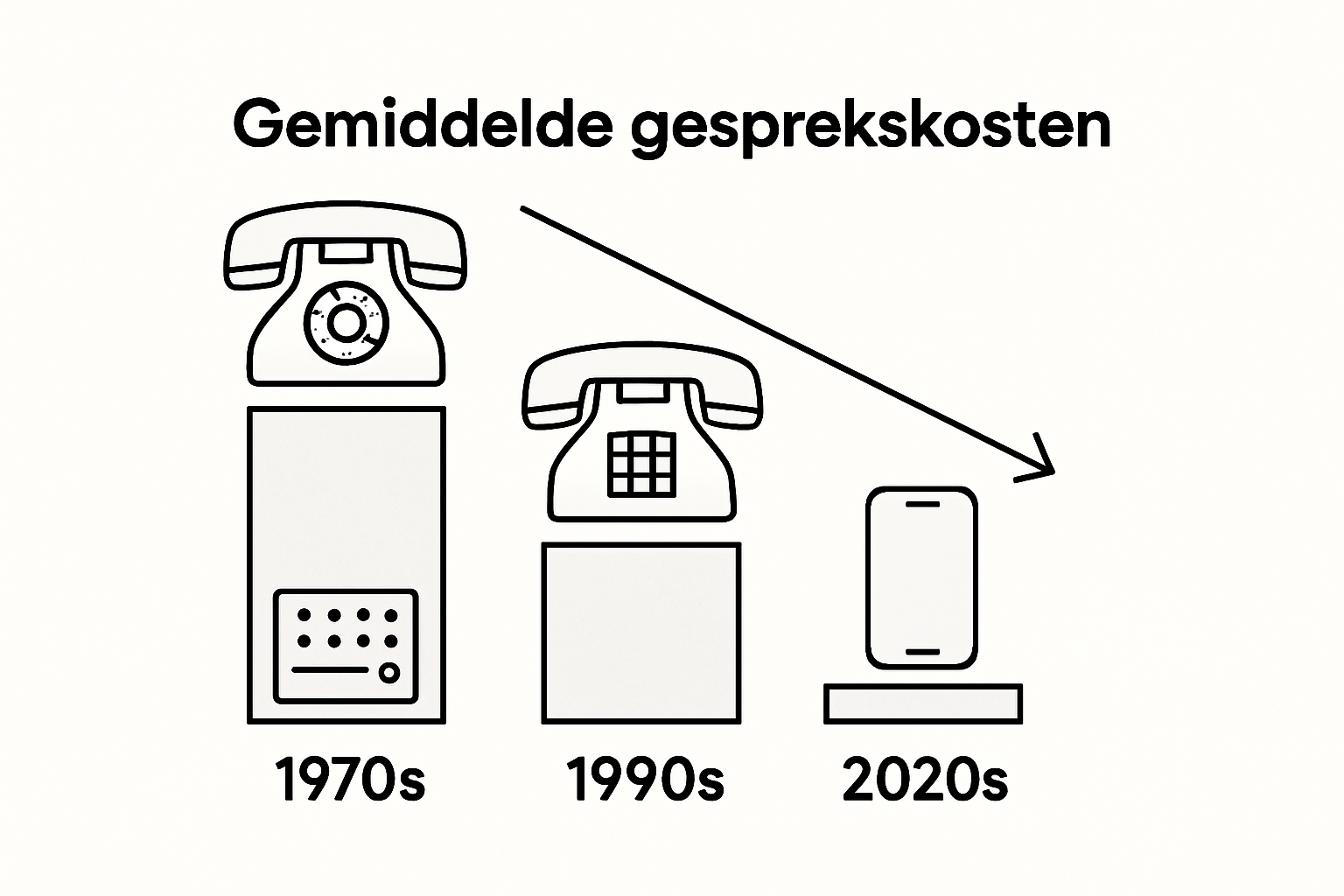 Gemiddelde gesprekskosten

1970s

1990s

2020s