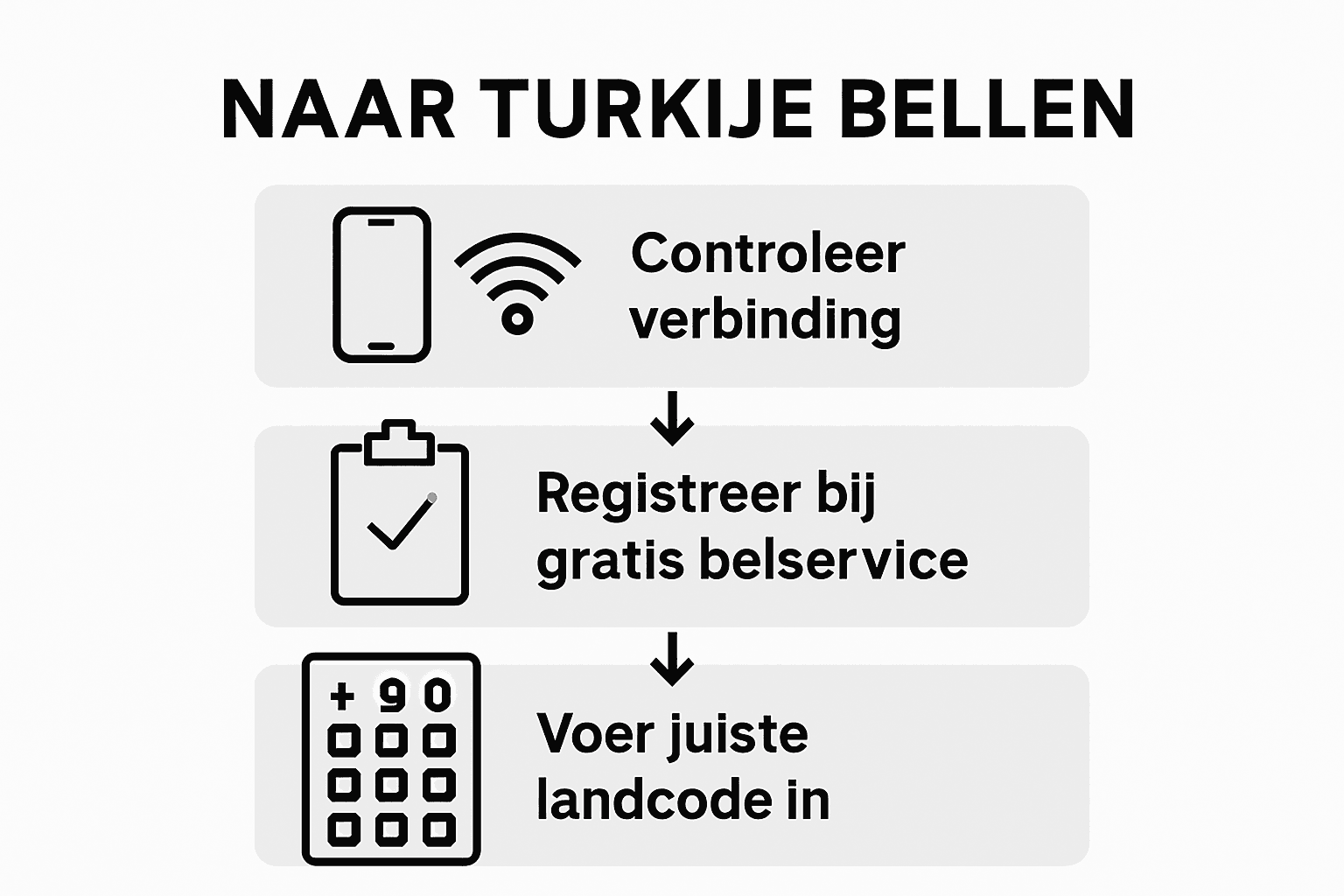 NAAR TURKIJE BELLEN

Controleer verbinding

Registreer bij gratis belservice

+ 9 0

Voer juiste landcode in