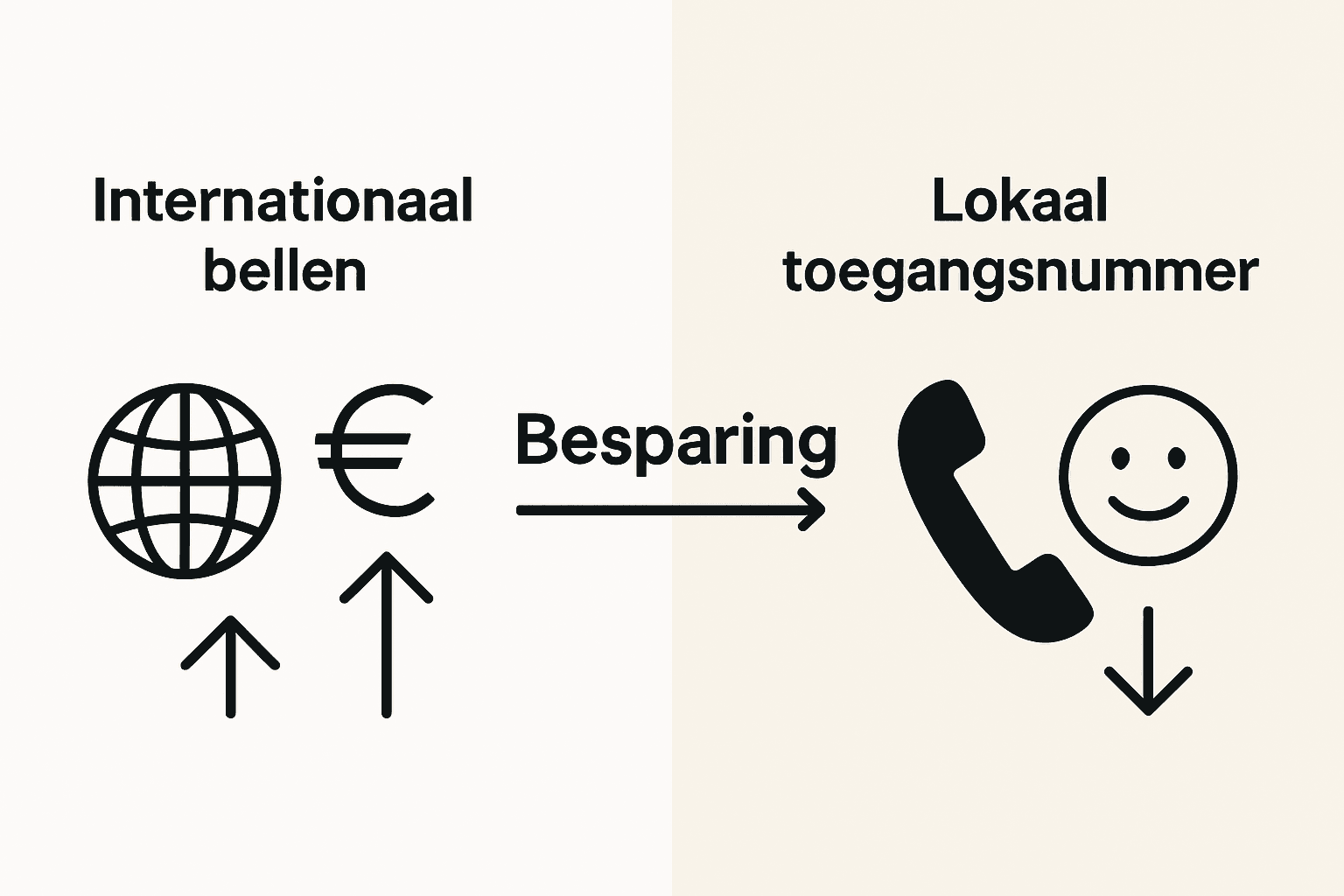 Internationaal bellen

€

Besparing

Lokaal toegangsnummer