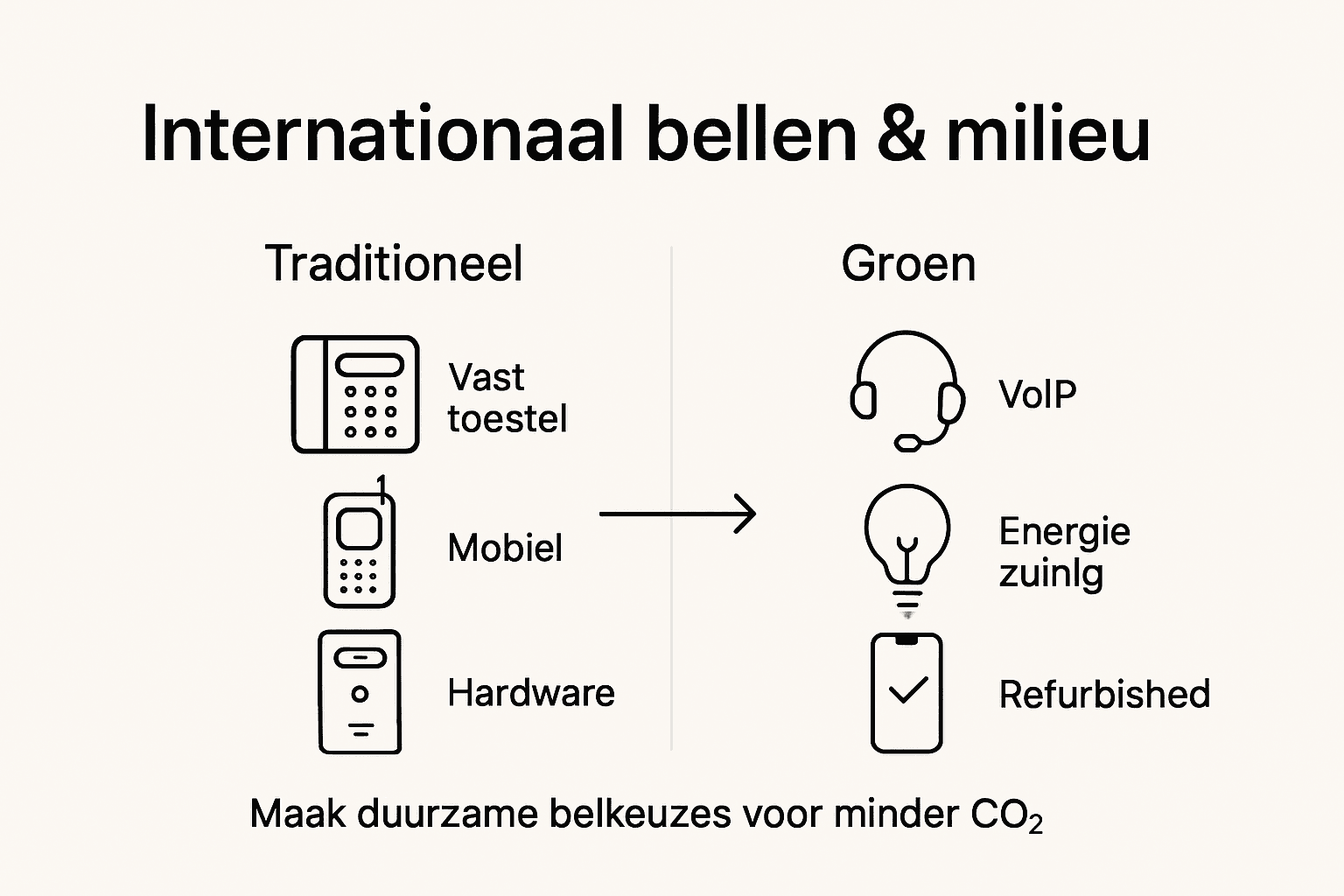 Internationaal bellen & milieu

Traditioneel

Vast toestel

Mobiel

Hardware

Groen

VoIP

Energie zuinlg

Refurbished

Maak duurzame belkeuzes voor minder $CO_2$