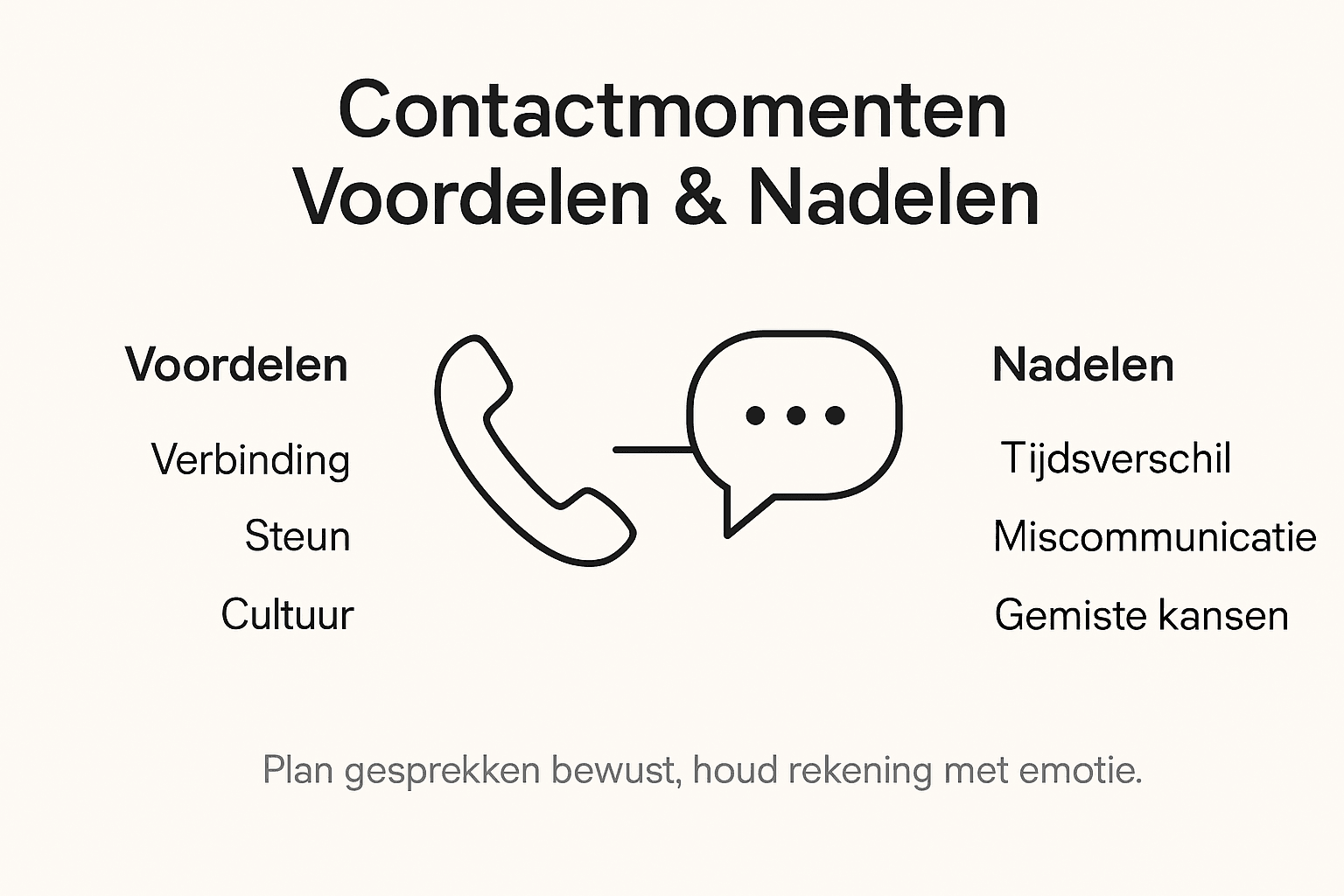 Contactmomenten
Voordelen & Nadelen

Voordelen

Verbinding

Steun

Cultuur

Nadelen

Tijdsverschil

Miscommunicatie

Gemiste kansen

Plan gesprekken bewust, houd rekening met emotie.