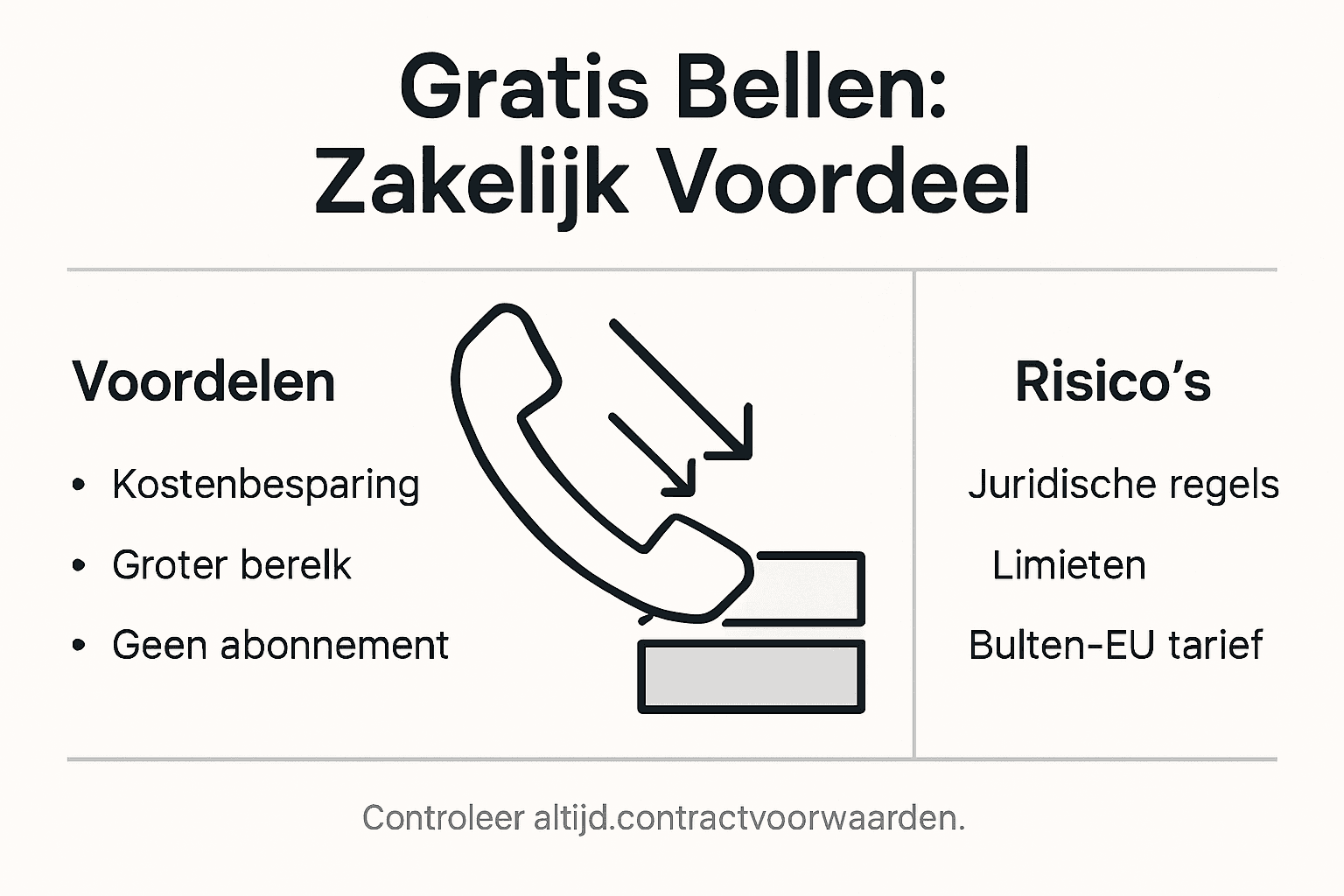 Gratis Bellen: Zakelijk Voordeel

Voordelen

• Kostenbesparing
• Groter berelk
• Geen abonnement

Risico's

Juridische regels

Limieten

Bulten-EU tarief

Controleer altijd.contractvoorwaarden.