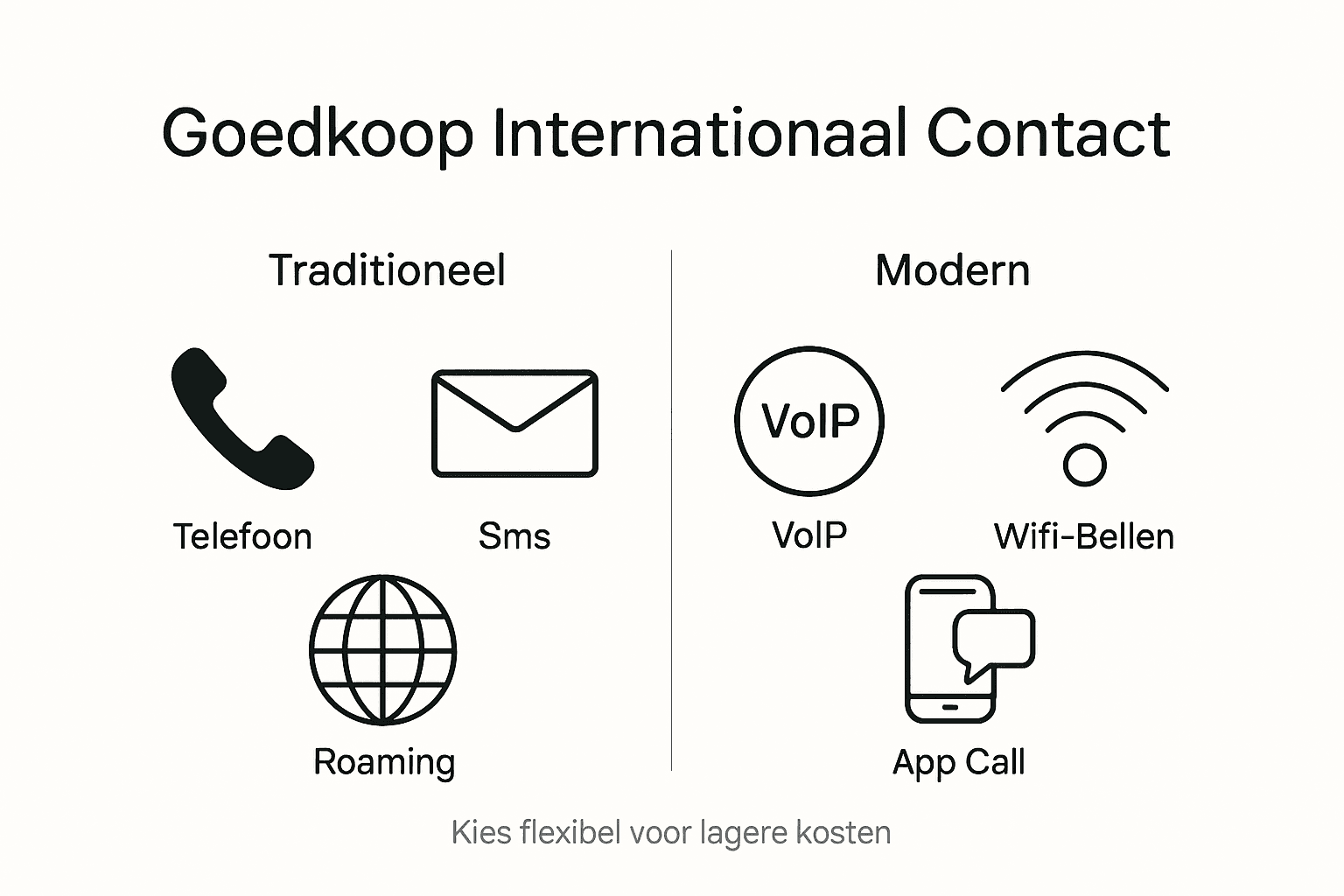 Goedkoop Internationaal Contact

Traditioneel

Telefoon

Sms

Roaming

Modern

VoIP

VoIP

Wifi-Bellen

App Call

Kies flexibel voor lagere kosten