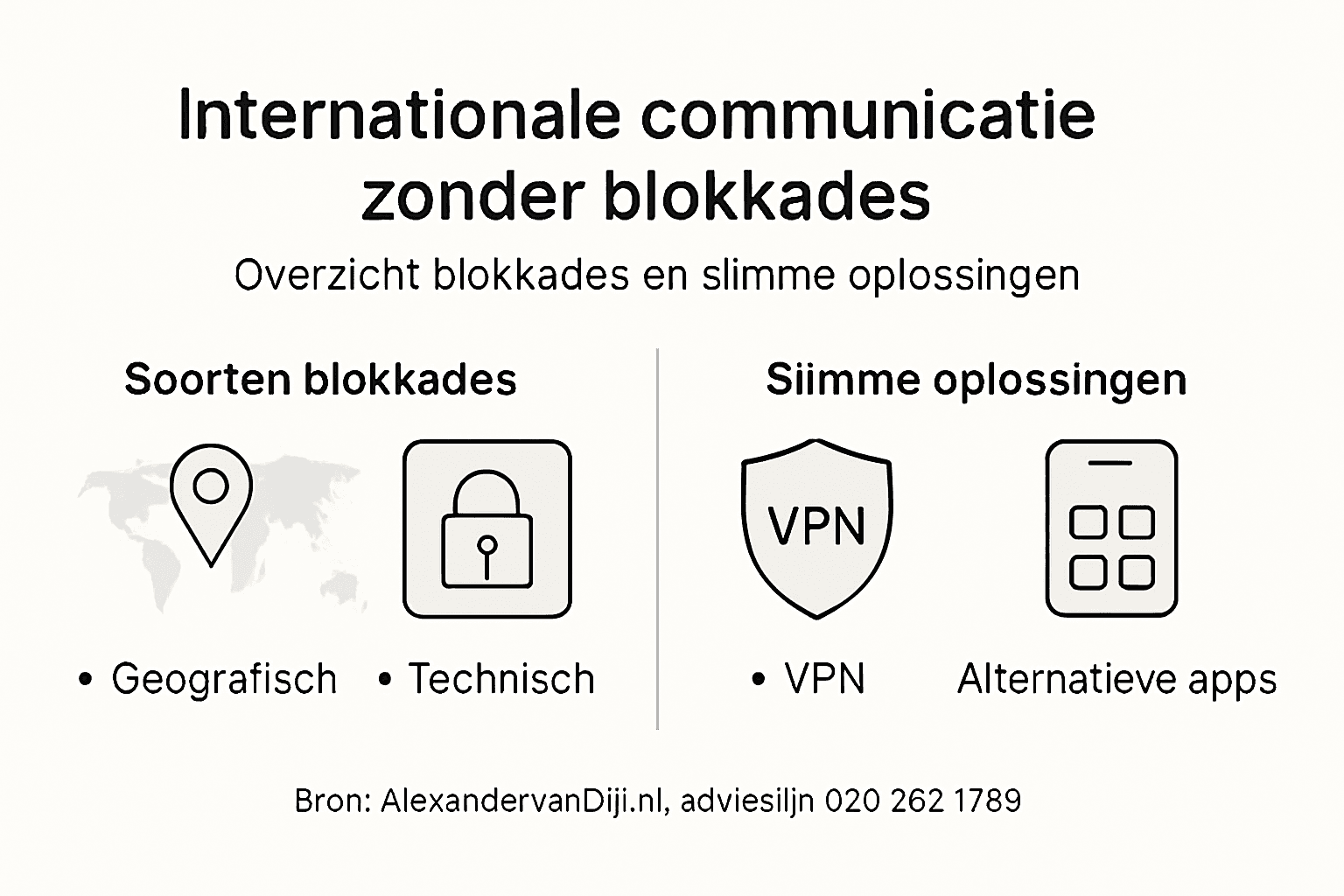 Internationale communicatie zonder blokkades

Overzicht blokkades en slimme oplossingen

Soorten blokkades

• Geografisch • Technisch

Siimme oplossingen

VPN

• VPN

Alternatieve apps

Bron: AlexandervanDiji.nl, adviesiljn 020 262 1789