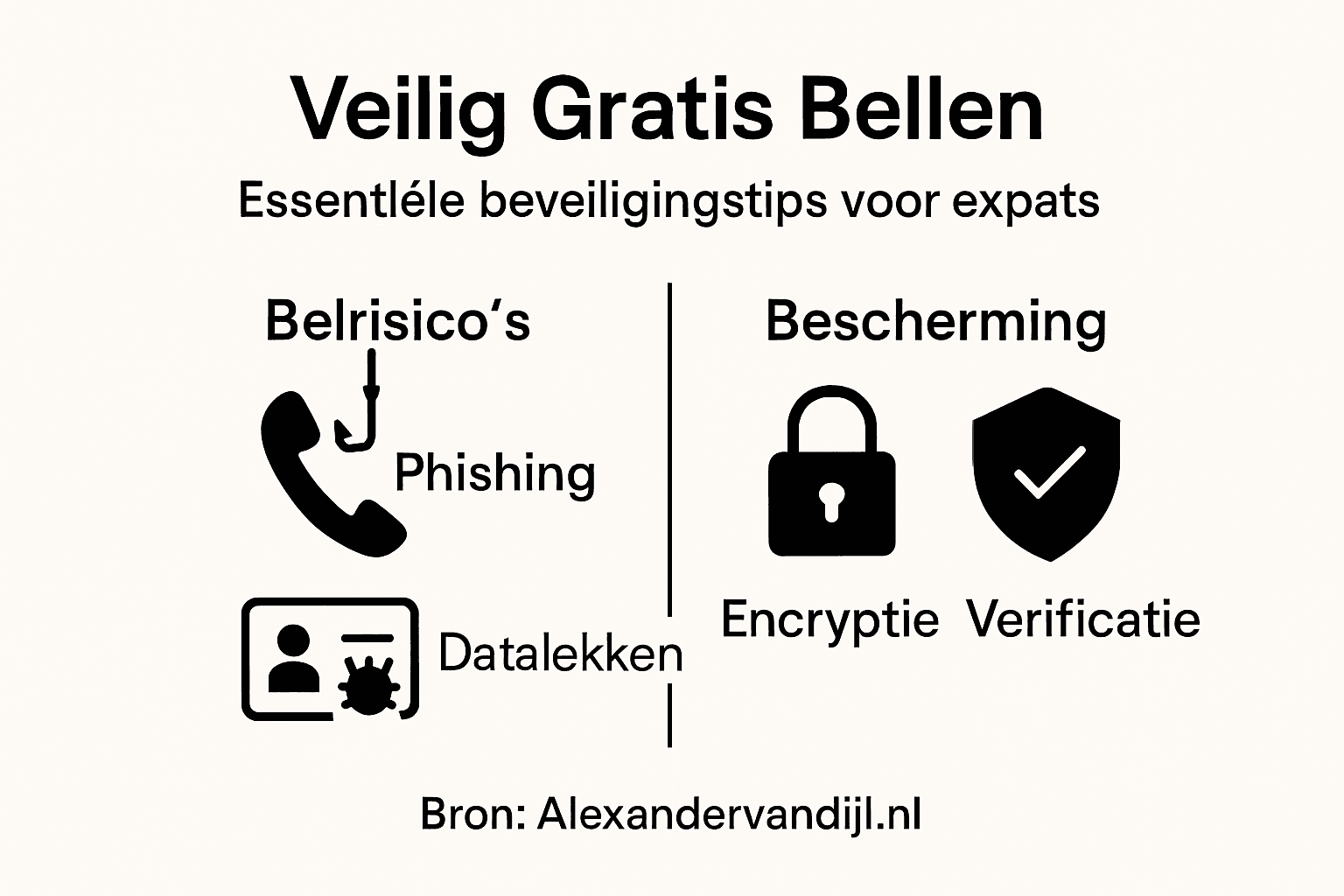 Veilig Gratis Bellen

Essentléle beveiligingstips voor expats

Belrisico's

Phishing

Datalekken

Bescherming

Encryptie

Verificatie

Bron: Alexandervandijl.nl