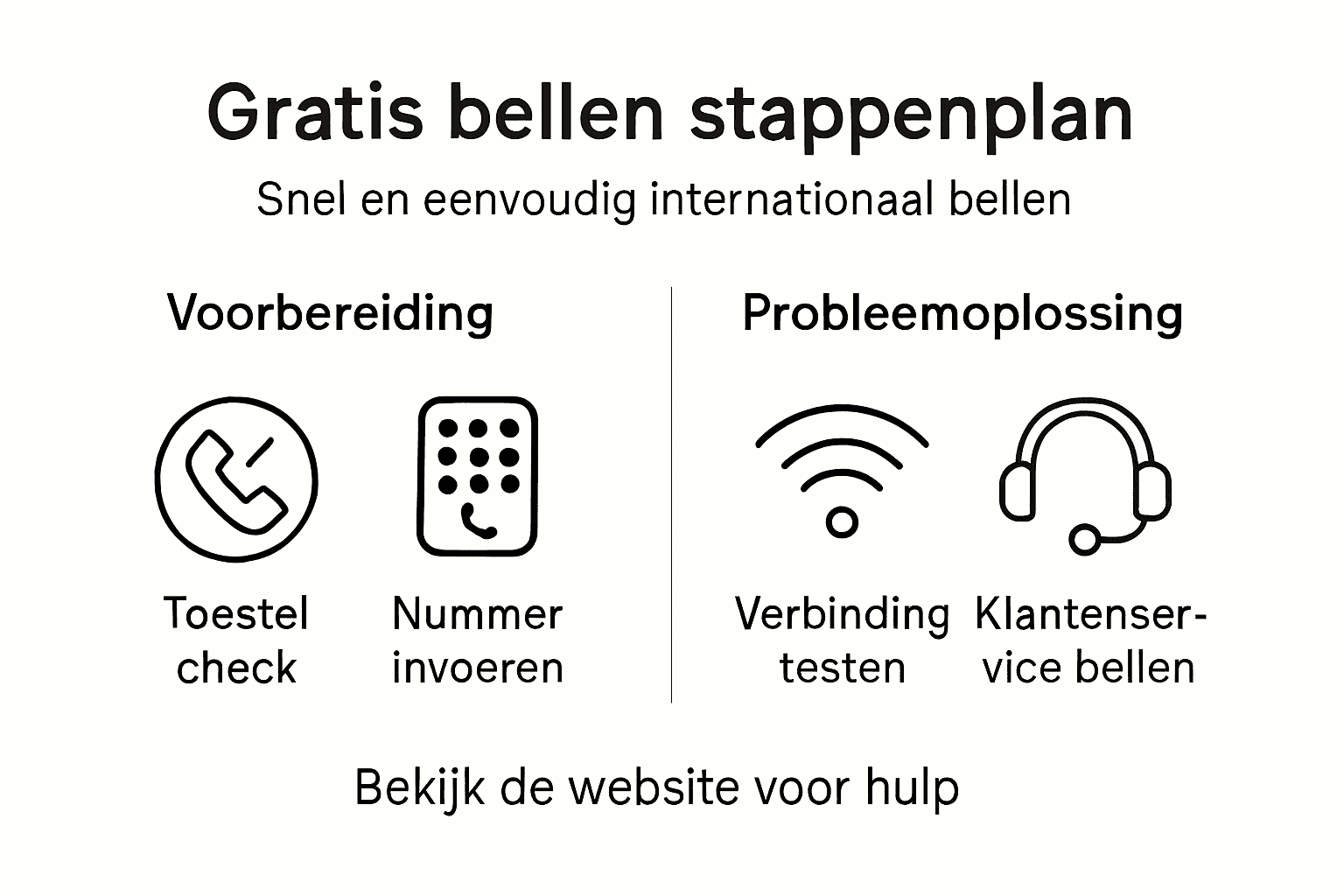 Gratis bellen stappenplan

Snel en eenvoudig internationaal bellen

Voorbereiding

Toestel check

Nummer invoeren

Probleemoplossing

Verbinding testen

Klantenservice bellen

Bekijk de website voor hulp