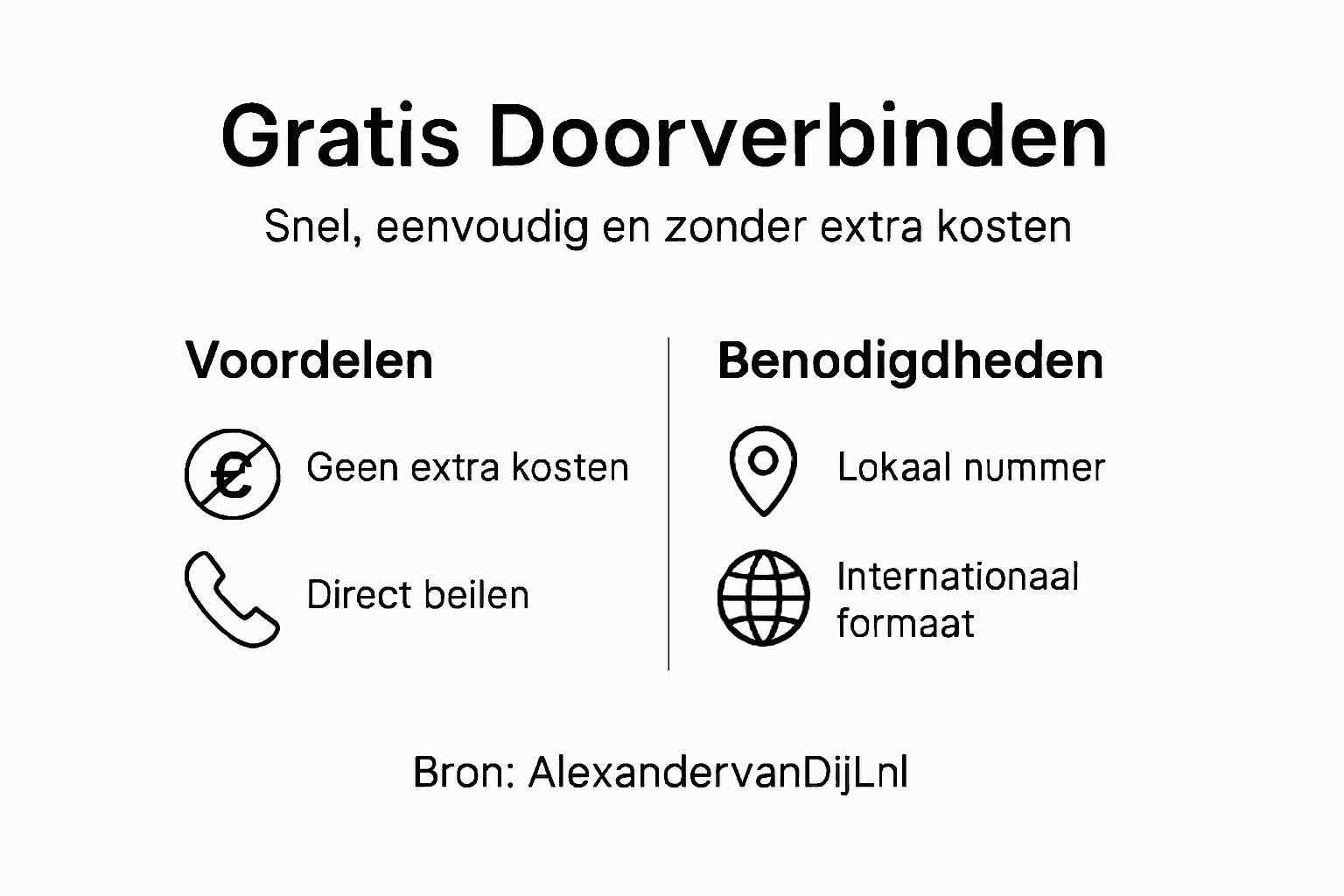 Gratis Doorverbinden

Snel, eenvoudig en zonder extra kosten

Voordelen

Geen extra kosten

Direct beilen

Benodigdheden

Lokaal nummer

Internationaal formaat

Bron: AlexandervanDijLnl