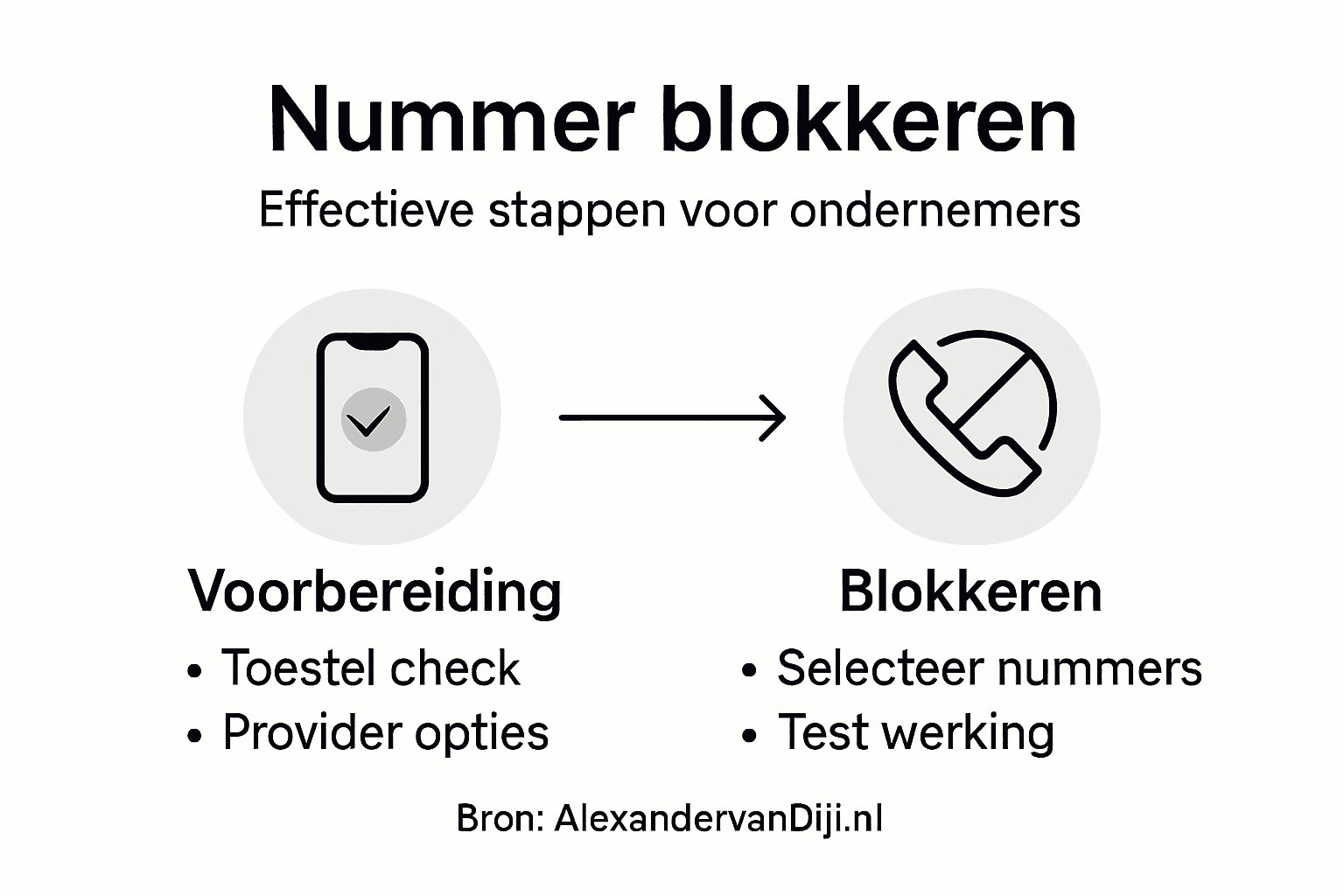 Nummer blokkeren

Effectieve stappen voor ondernemers

Voorbereiding

• Toestel check
• Provider opties

Blokkeren

• Selecteer nummers
• Test werking

Bron: AlexandervanDiji.nl