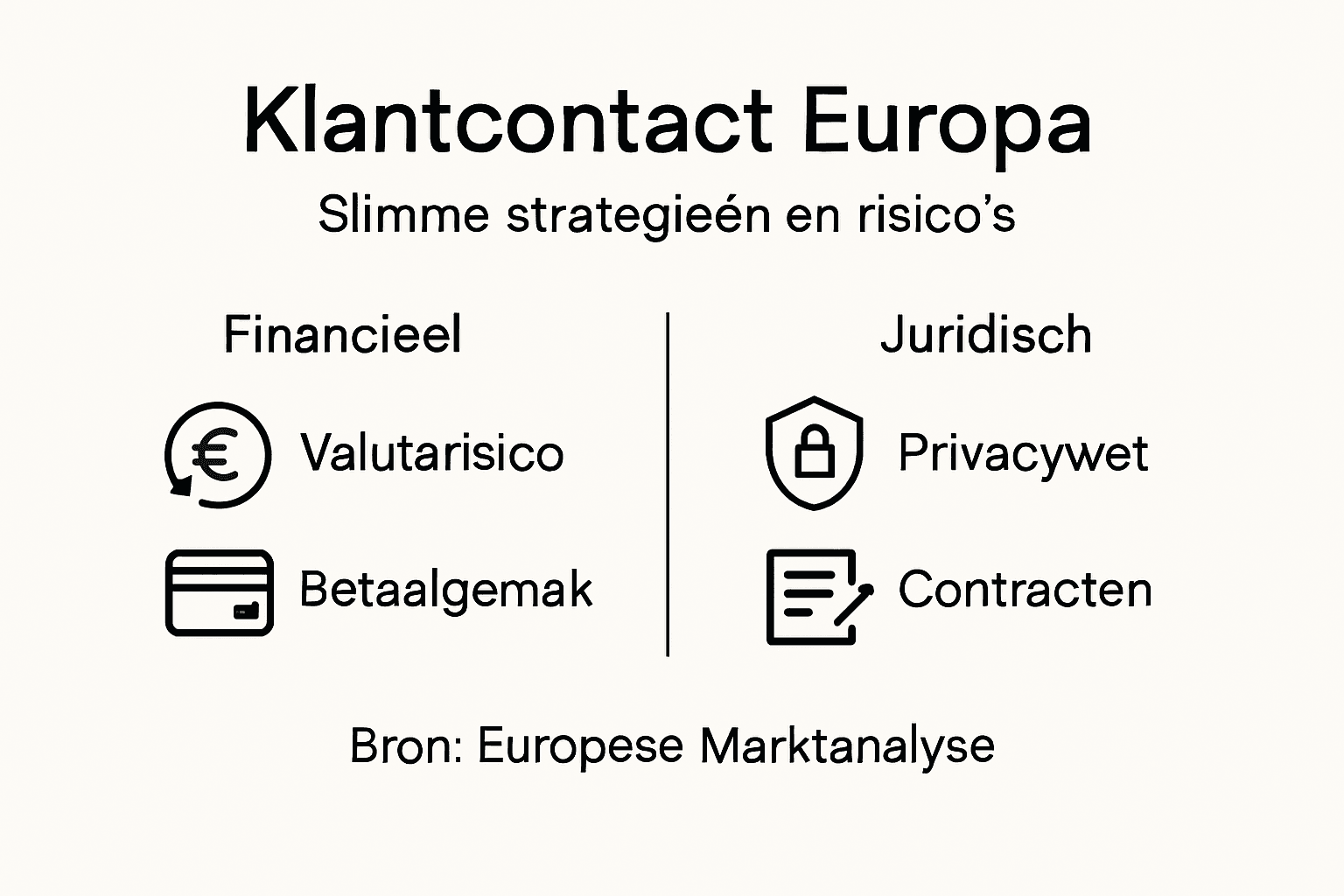 Klantcontact Europa

Slimme strategieén en risico's

Financieel

Valutarisico

Betaalgemak

Juridisch

Privacywet

Contracten

Bron: Europese Marktanalyse