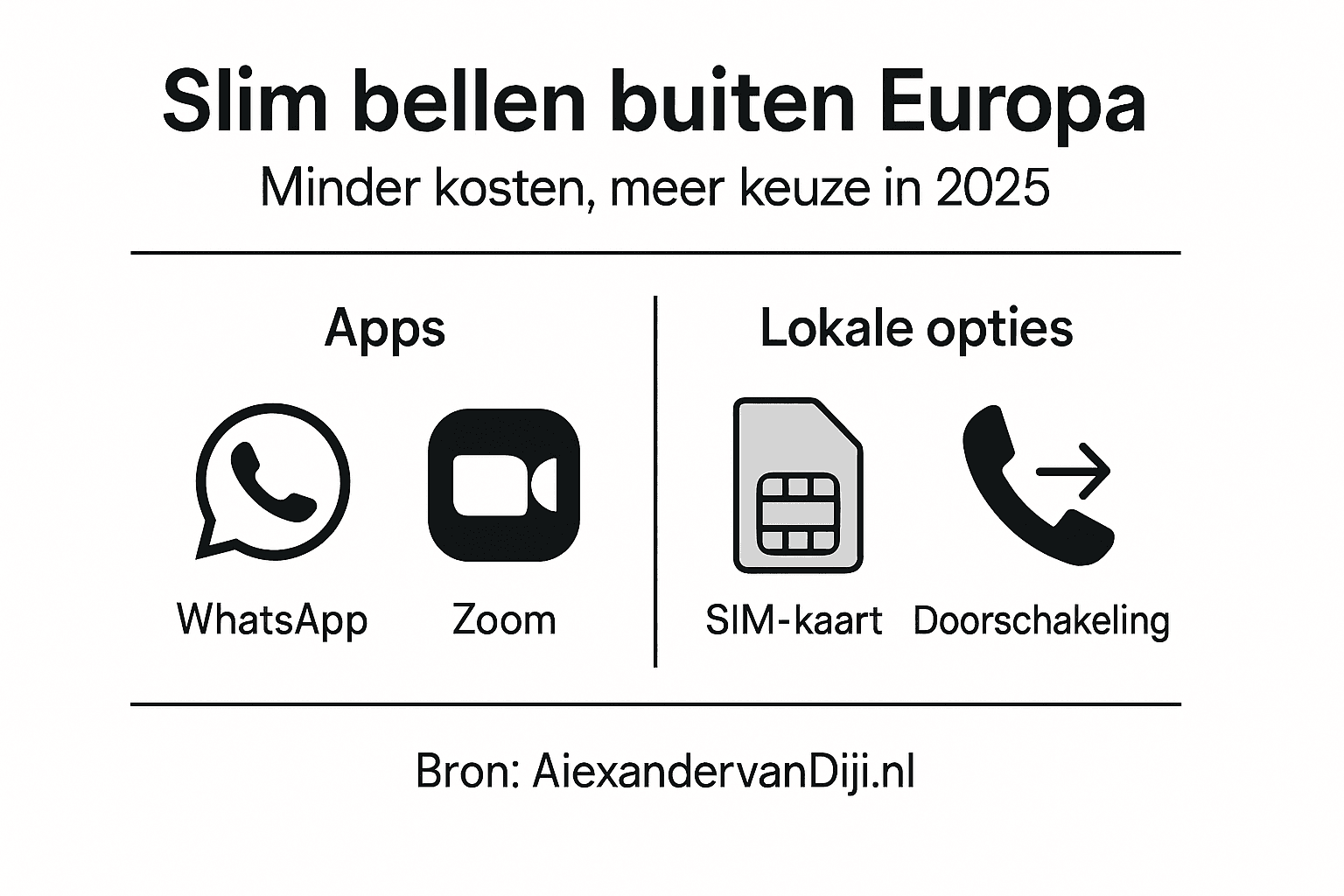 Slim bellen buiten Europa

Minder kosten, meer keuze in 2025

Apps

WhatsApp

Zoom

Lokale opties

SIM-kaart

Doorschakeling

Bron: AiexandervanDiji.nl