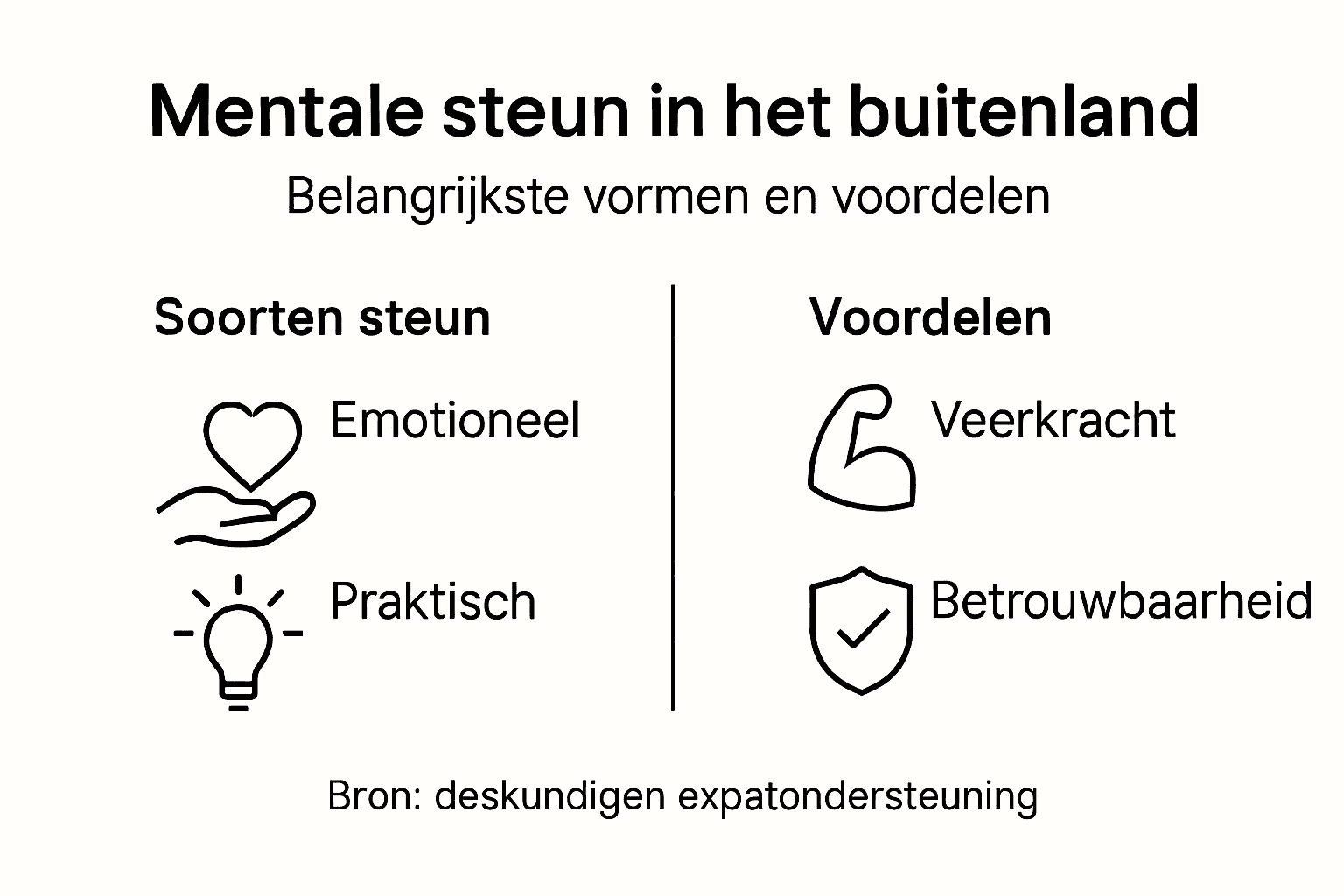 Mentale steun in het buitenland

Belangrijkste vormen en voordelen

Soorten steun

Emotioneel

Praktisch

Voordelen

Veerkracht

Betrouwbaarheid

Bron: deskundigen expatondersteuning