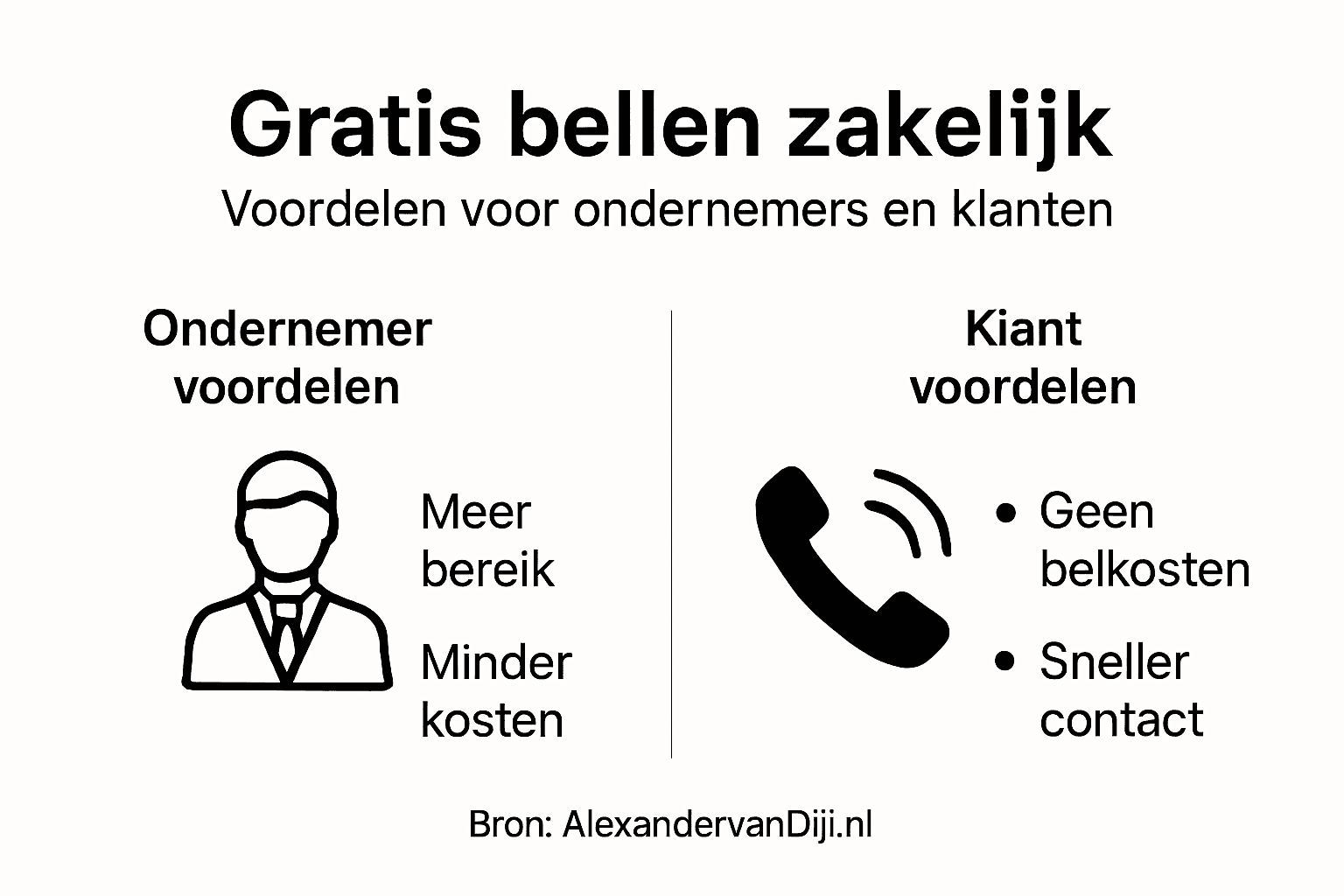 Gratis bellen zakelijk

Voordelen voor ondernemers en klanten

Ondernemer voordelen

Meer bereik

Minder kosten

Kiant voordelen

• Geen belkosten

• Sneller contact

Bron: AlexandervanDiji.nl